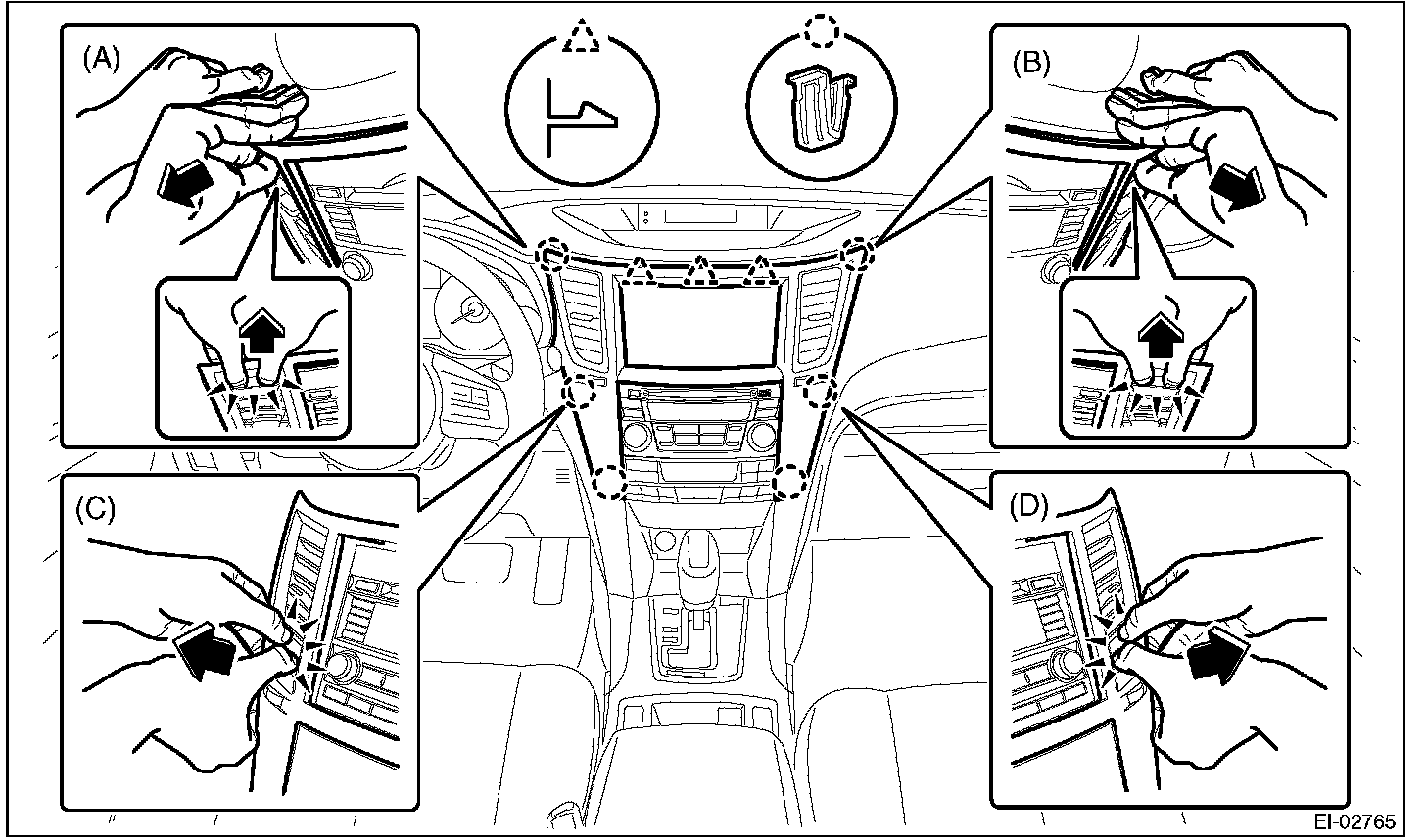 (A)

(B)

(C)

(D)

EI-02765