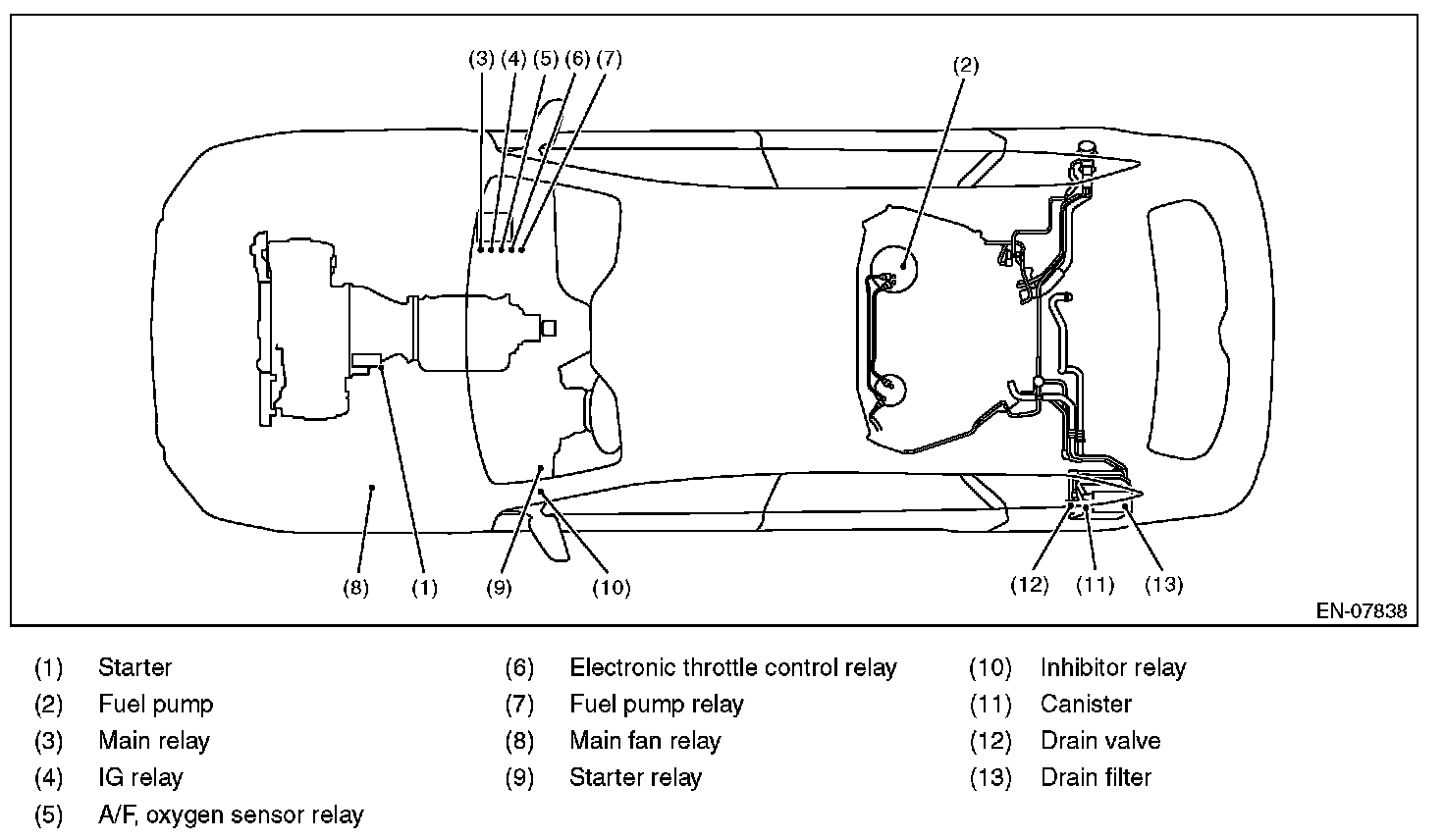 (3) (4) (5) (6) (7)

(2)

(8) (1) (9) (10)

(12) (11) (13)

EN-07838

(1) Starter
(2) Fuel pump
(3) Main relay
(4) IG relay
(5) A/F, oxygen sensor relay

(6) Electronic throttle control relay
(7) Fuel pump relay
(8) Main fan relay
(9) Starter relay

(10) Inhibitor relay
(11) Canister
(12) Drain valve
(13) Drain filter