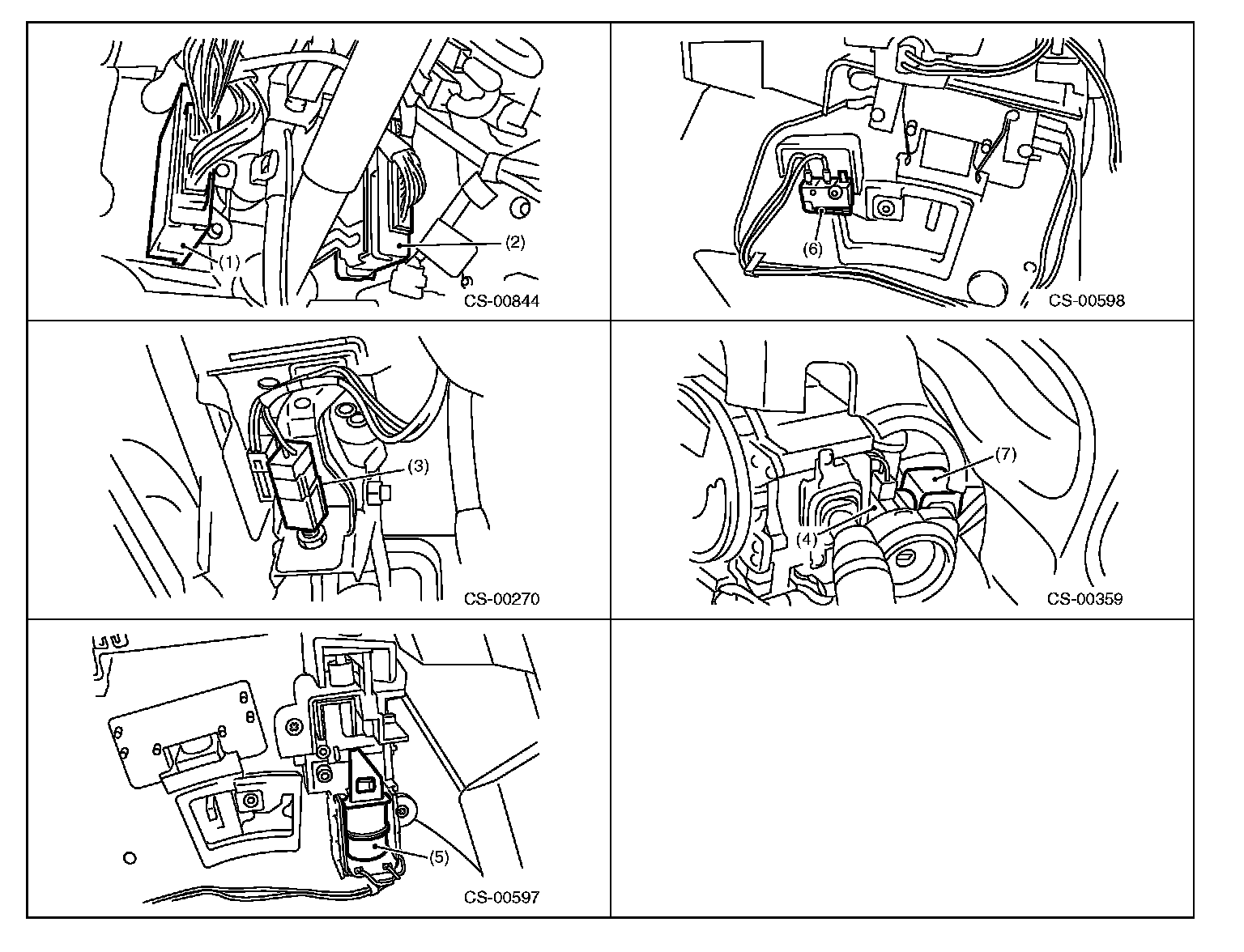 (1)
(2)
CS-00844

(6)
CS-00598

(3)
CS-00270

(7)
(4)
CS-00359

(5)
CS-00597