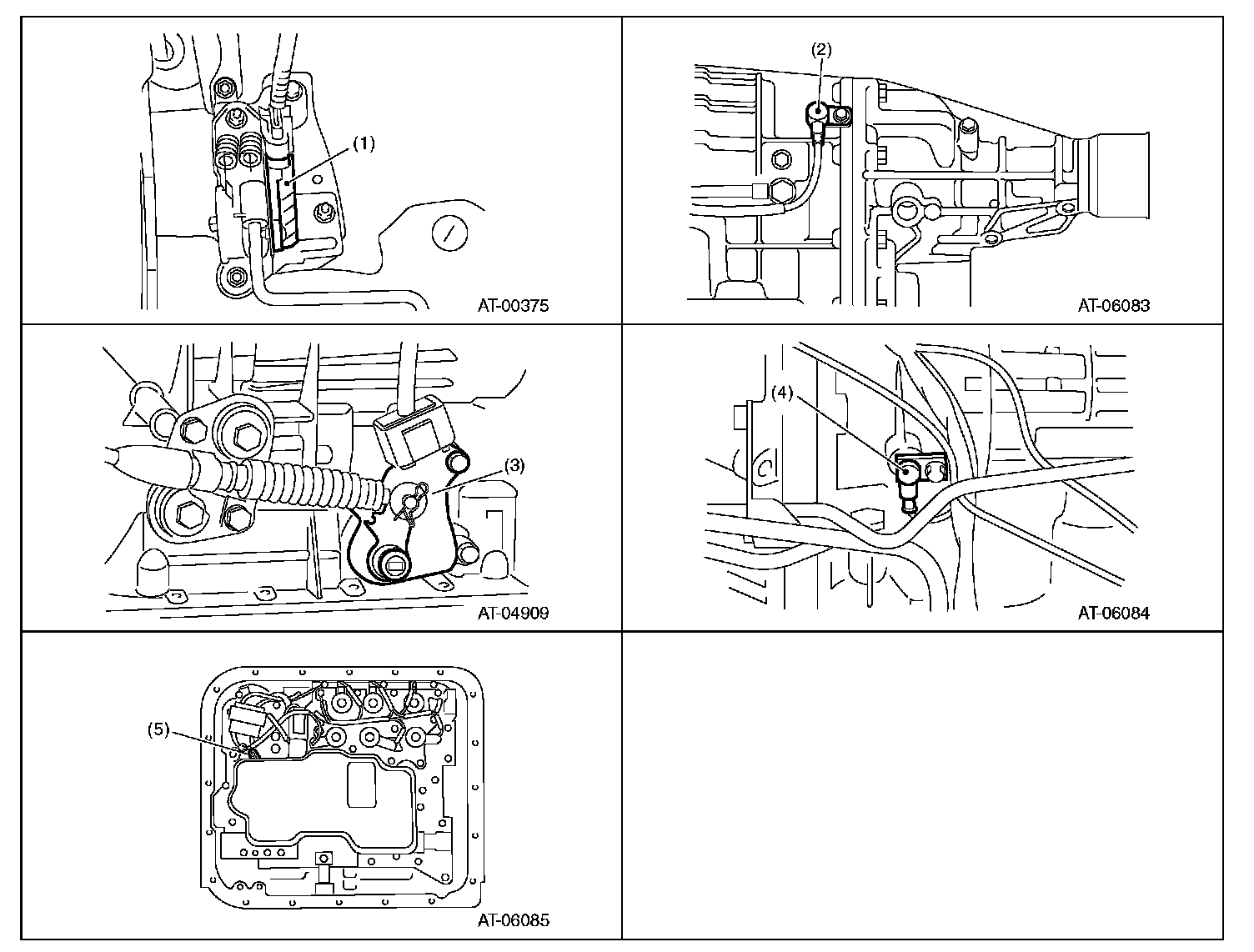 (1)

AT-00375

(2)

AT-06083

(3)

AT-04909

(4)

AT-06084

(5)

AT-06085