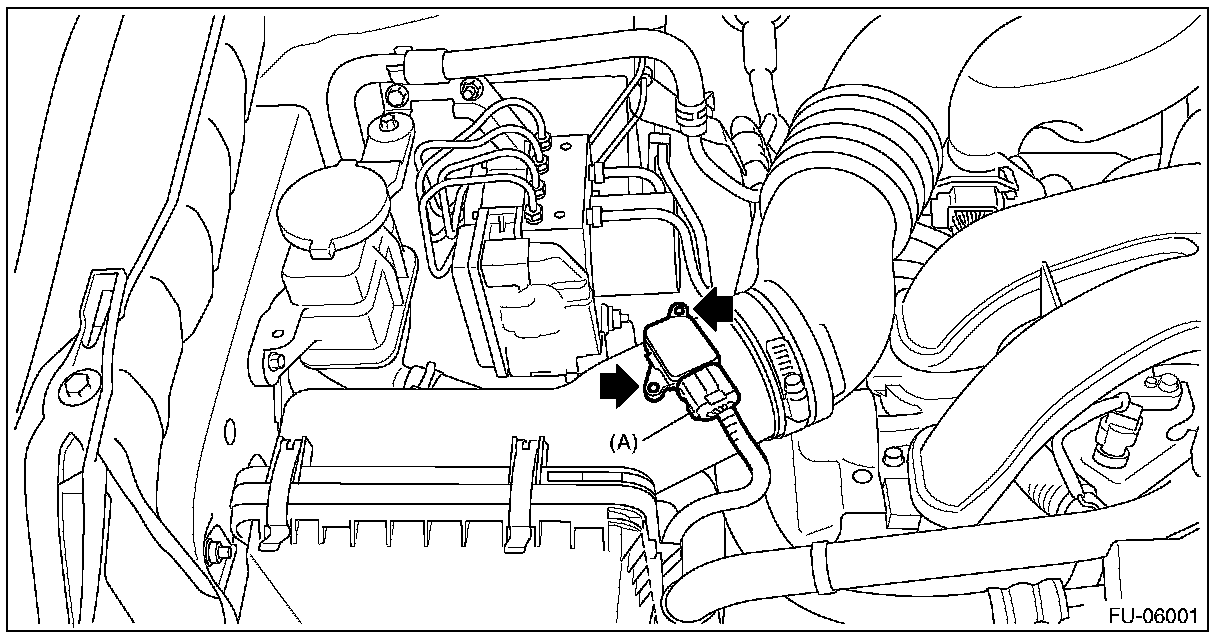 (A)

FU-06001