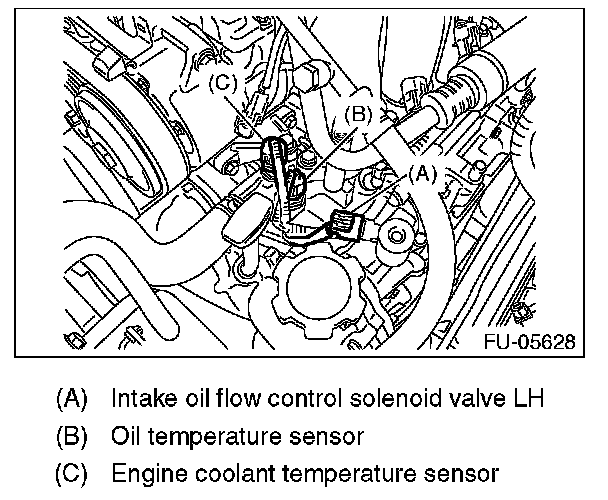 (C)
(B)
(A)
FU-05628

(A) Intake oil flow control solenoid valve LH
(B) Oil temperature sensor
(C) Engine coolant temperature sensor