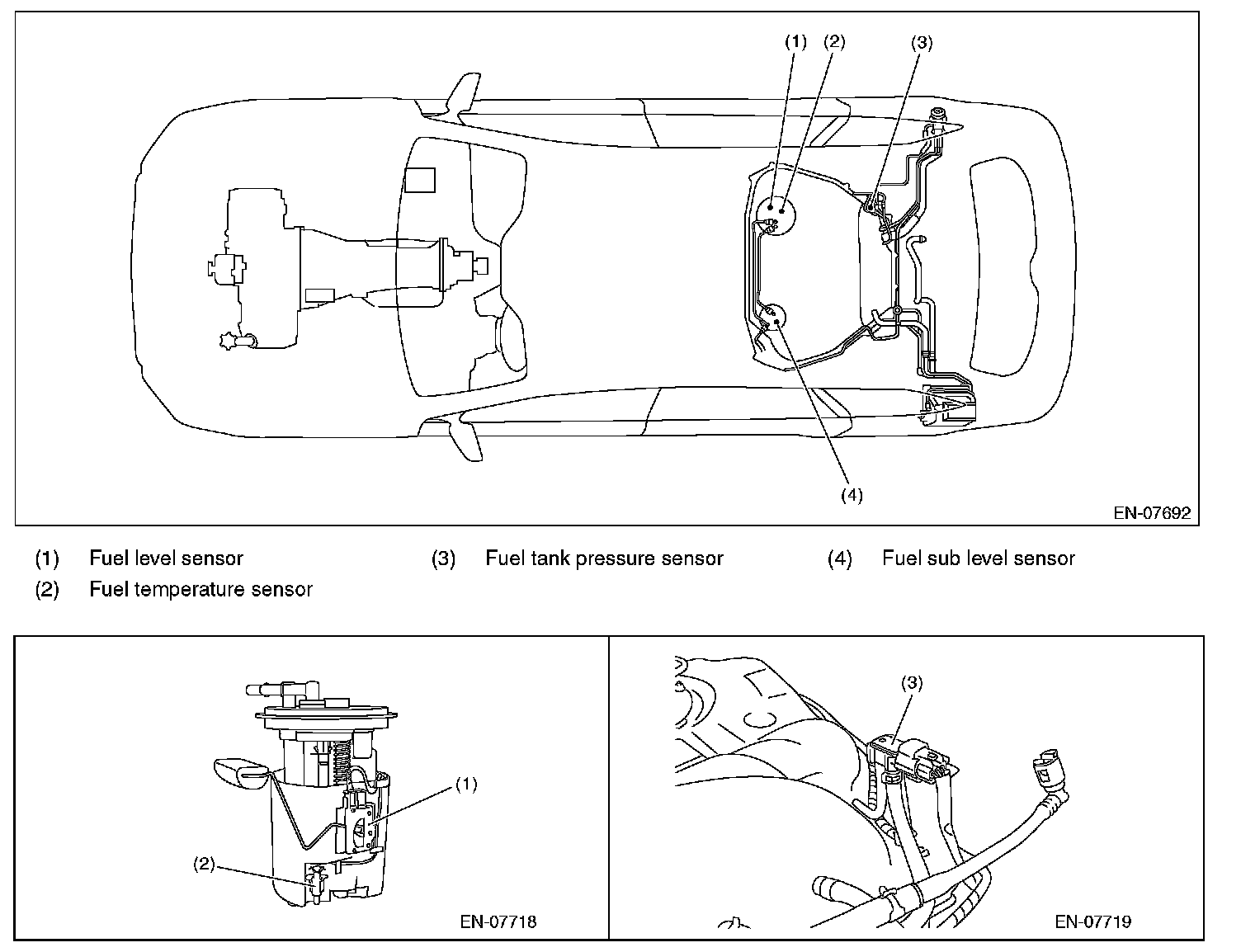 (1) (2) (3)

(4)

EN-07692

(1) Fuel level sensor
(2) Fuel temperature sensor
(3) Fuel tank pressure sensor
(4) Fuel sub level sensor

(1)

(2)

EN-07718

(3)

EN-07719