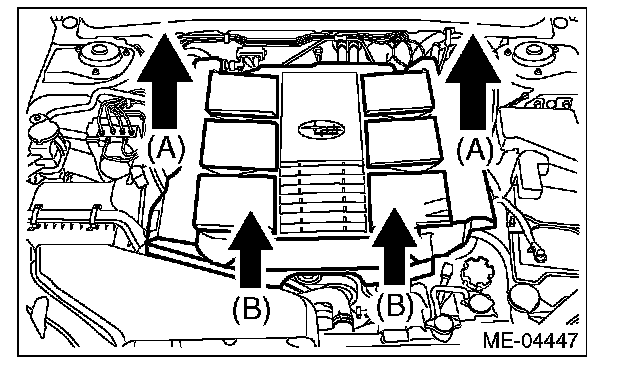 (A)
(A)
(B)
(B)
ME-04447