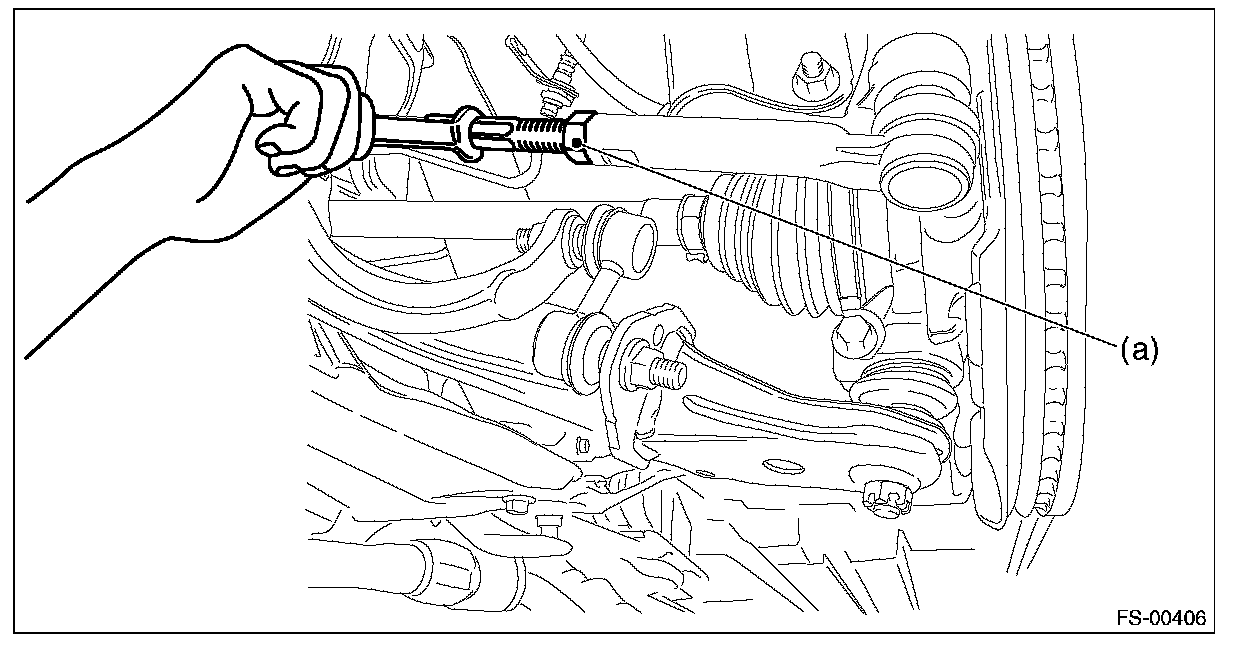 (a)

FS-00406