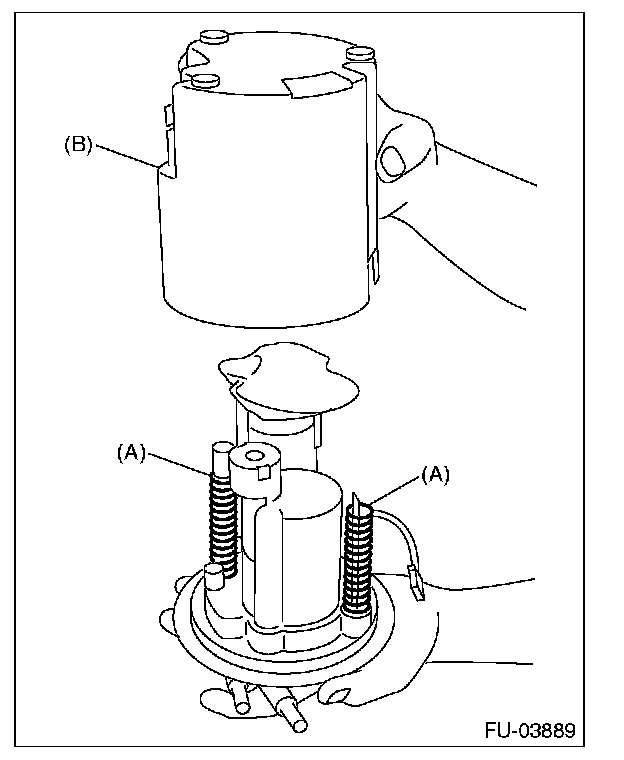 (B)

(A)

(A)

FU-03889