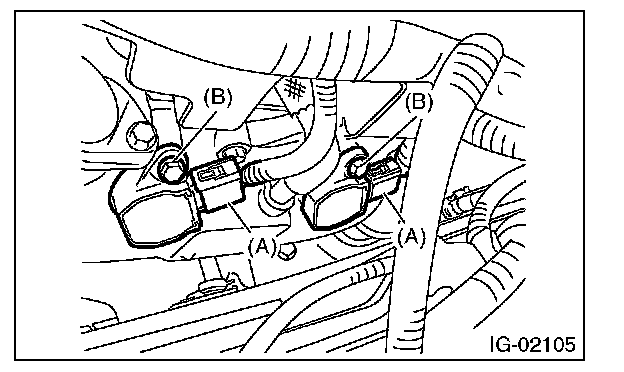 (B)
(B)
(A)
(A)
IG-02105