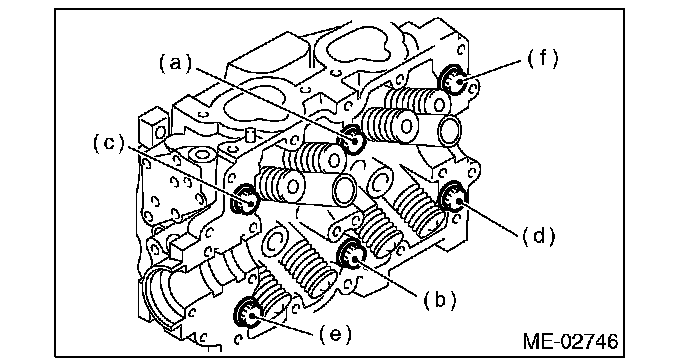 (a)
(f)
(c)
(d)
(b)
(e)
ME-02746