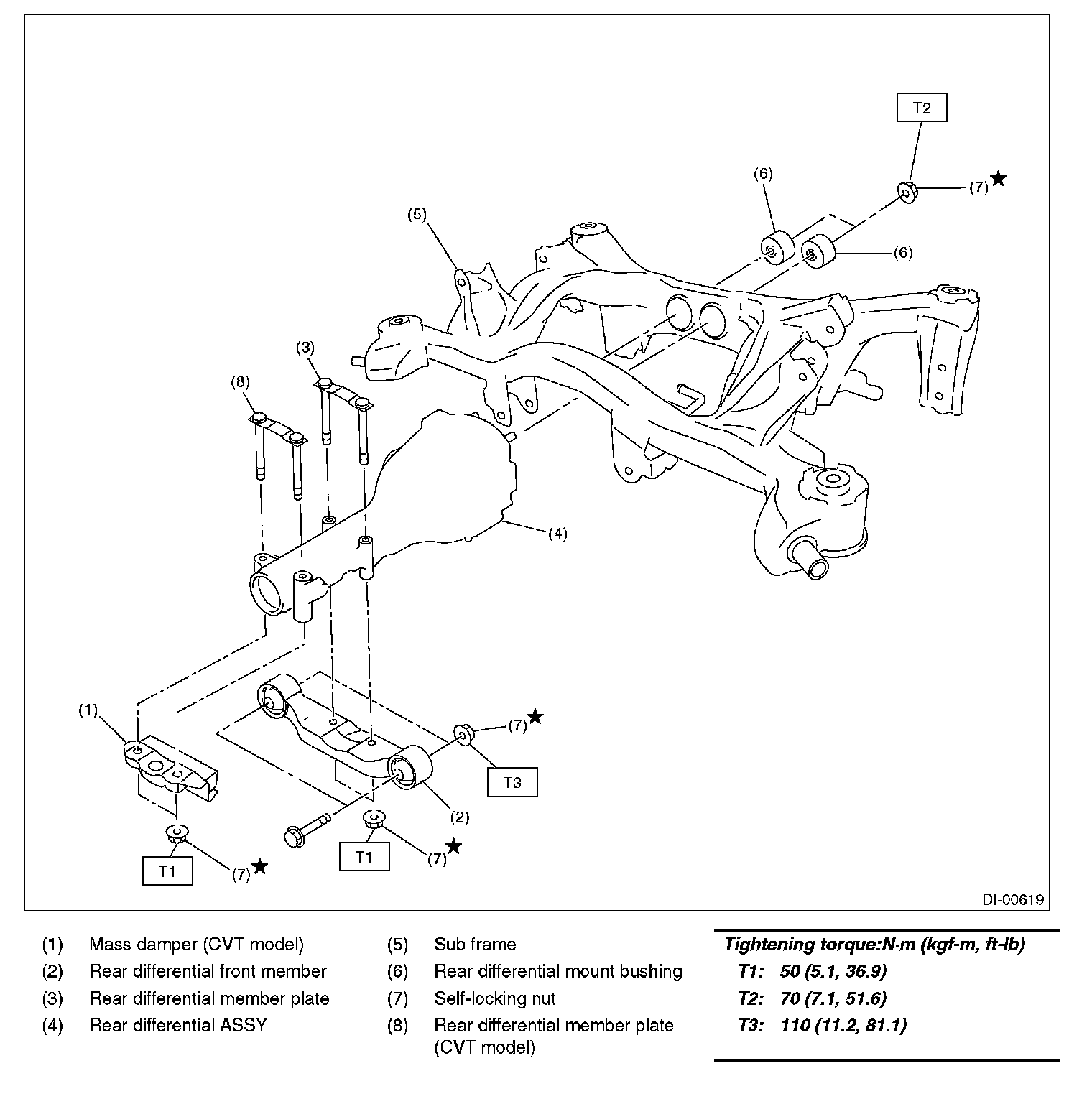 T2

(6)

(7) ★

(5)

(6)

(3)

(8)

(4)

(1)

(7) ★

T3

(2)

T1

(7) ★

T1

(7) ★

DI-00619

(1) Mass damper (CVT model)
(2) Rear differential front member
(3) Rear differential member plate
(4) Rear differential ASSY

(5) Sub frame
(6) Rear differential mount bushing
(7) Self-locking nut
(8) Rear differential member plate (CVT model)

Tightening torque:N·m (kgf-m, ft-lb)
T1: 50 (5.1, 36.9)
T2: 70 (7.1, 51.6)
T3: 110 (11.2, 81.1)