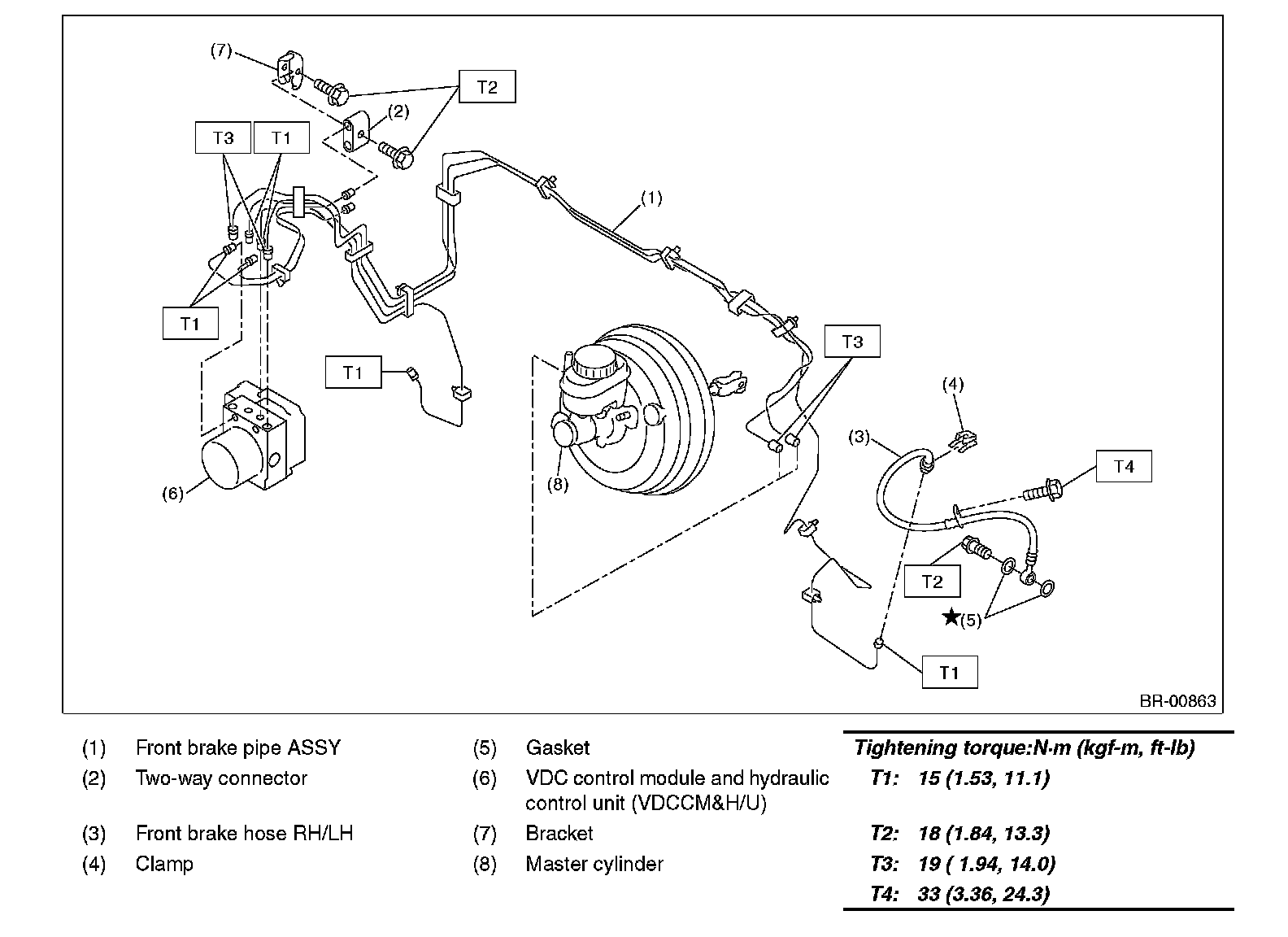 (7)
T2
(2)
T3 T1
(1)
T1
T1
T3
(4)
(3)
T4
(6)
(8)
T2
★(5)
T1
BR-00863

(1) Front brake pipe ASSY
(2) Two-way connector
(3) Front brake hose RH/LH
(4) Clamp

(5) Gasket
(6) VDC control module and hydraulic control unit (VDCCM&H/U)
(7) Bracket
(8) Master cylinder

Tightening torque:N·m (kgf-m, ft-lb)
T1: 15 (1.53, 11.1)
T2: 18 (1.84, 13.3)
T3: 19 ( 1.94, 14.0)
T4: 33 (3.36, 24.3)