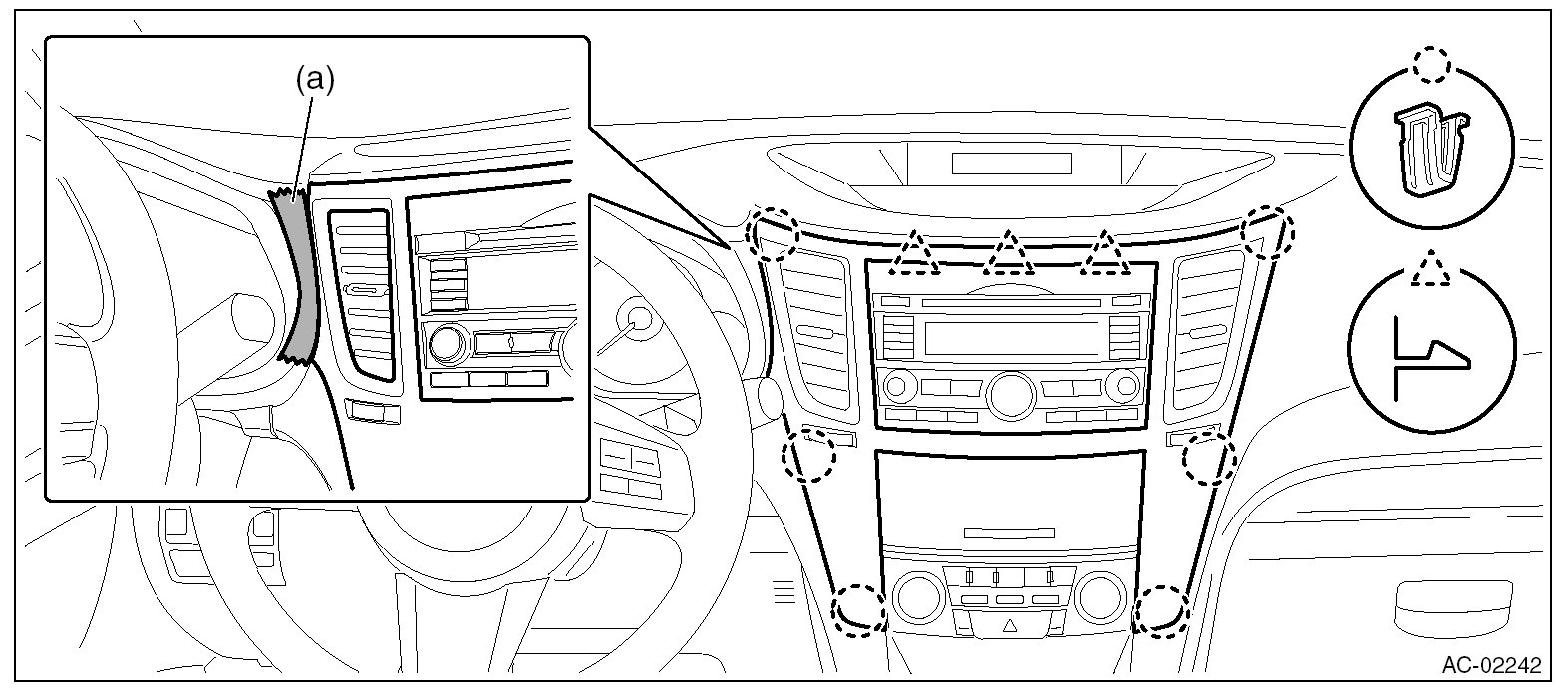 (a)

AC-02242