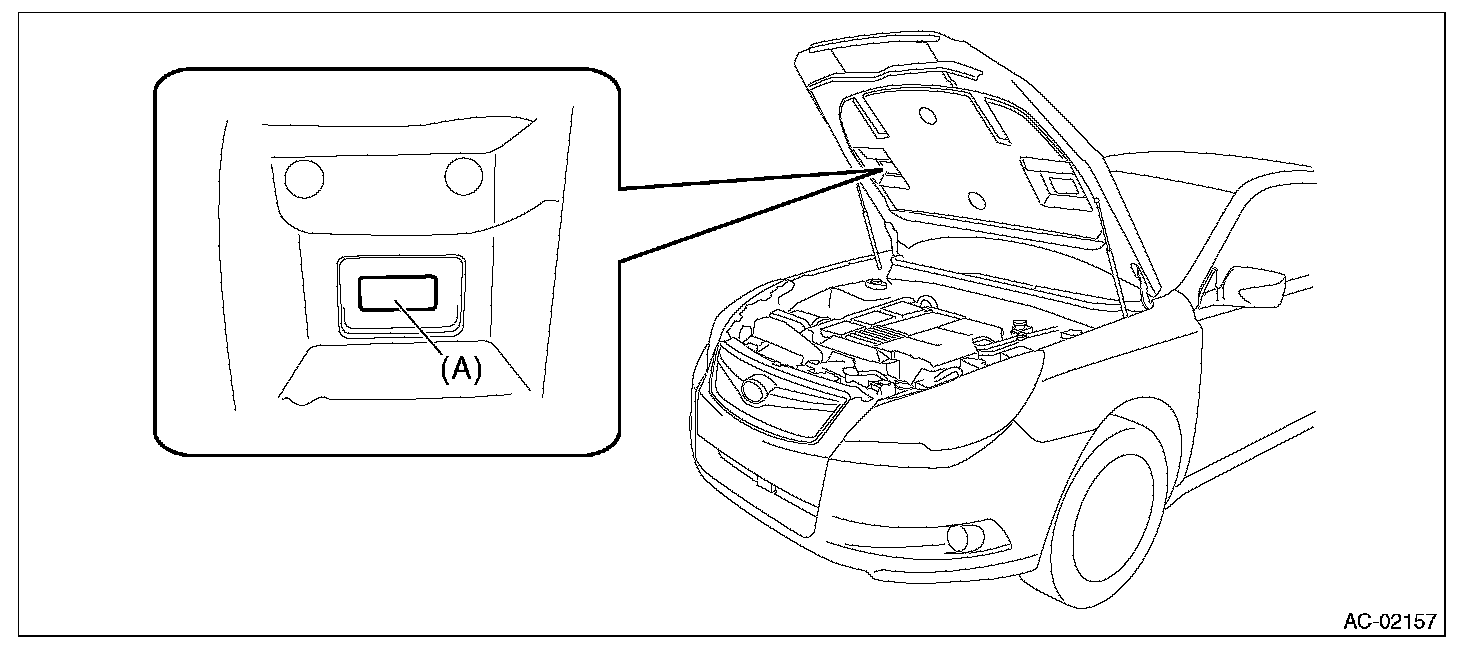 (A)

AC-02157