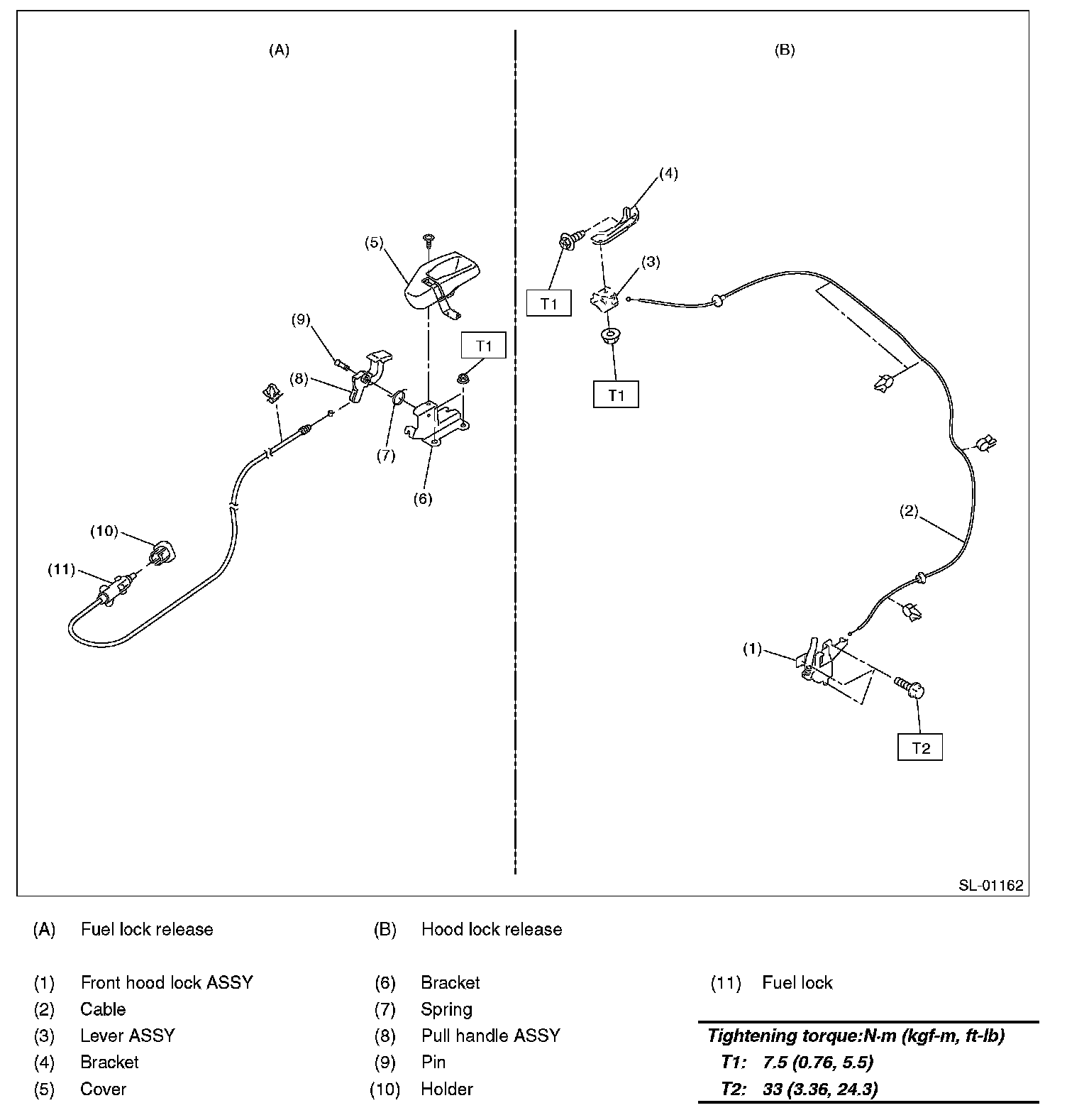 (A)

(5)

(9)

T1

(8)

(7)

(6)

(10)

(11)

(B)

(4)

(3)

T1

T1

(2)

(1)

T2

SL-01162

(A) Fuel lock release

(B) Hood lock release

(1) Front hood lock ASSY
(2) Cable
(3) Lever ASSY
(4) Bracket
(5) Cover

(6) Bracket
(7) Spring
(8) Pull handle ASSY
(9) Pin
(10) Holder

(11) Fuel lock

Tightening torque:N·m (kgf-m, ft-lb)
T1: 7.5 (0.76, 5.5)
T2: 33 (3.36, 24.3)