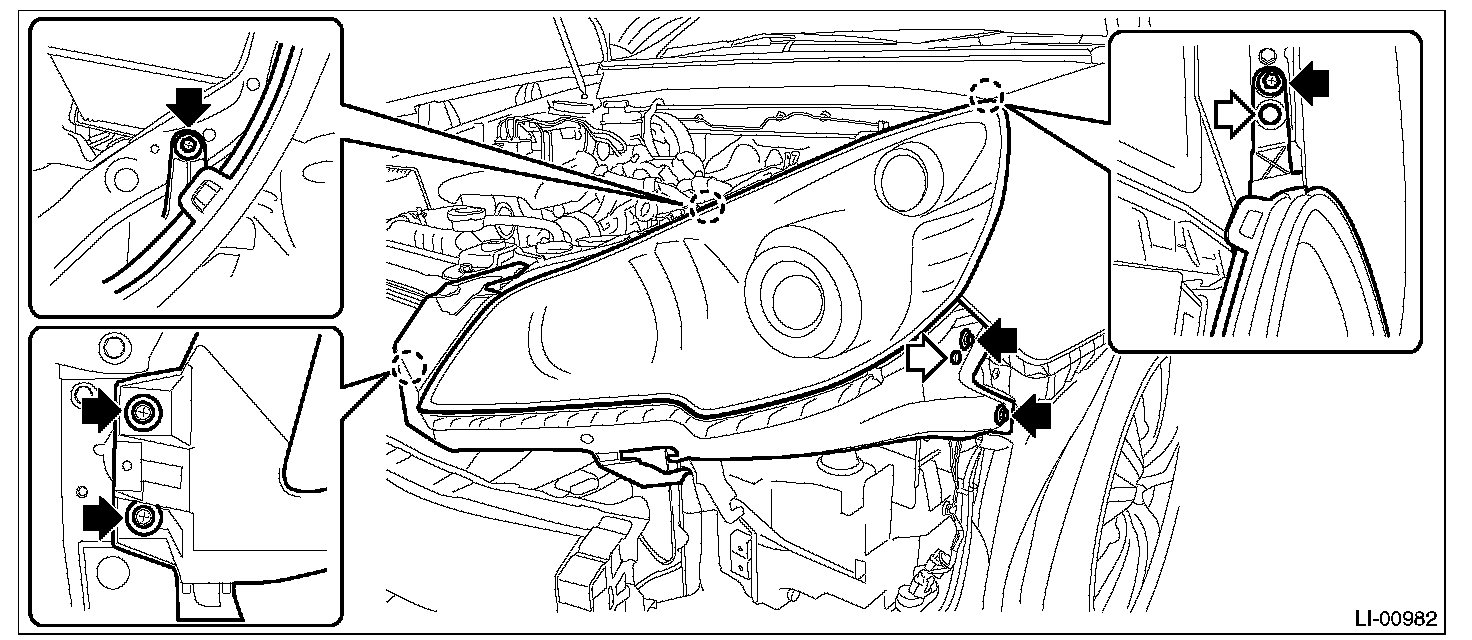 LI-00982