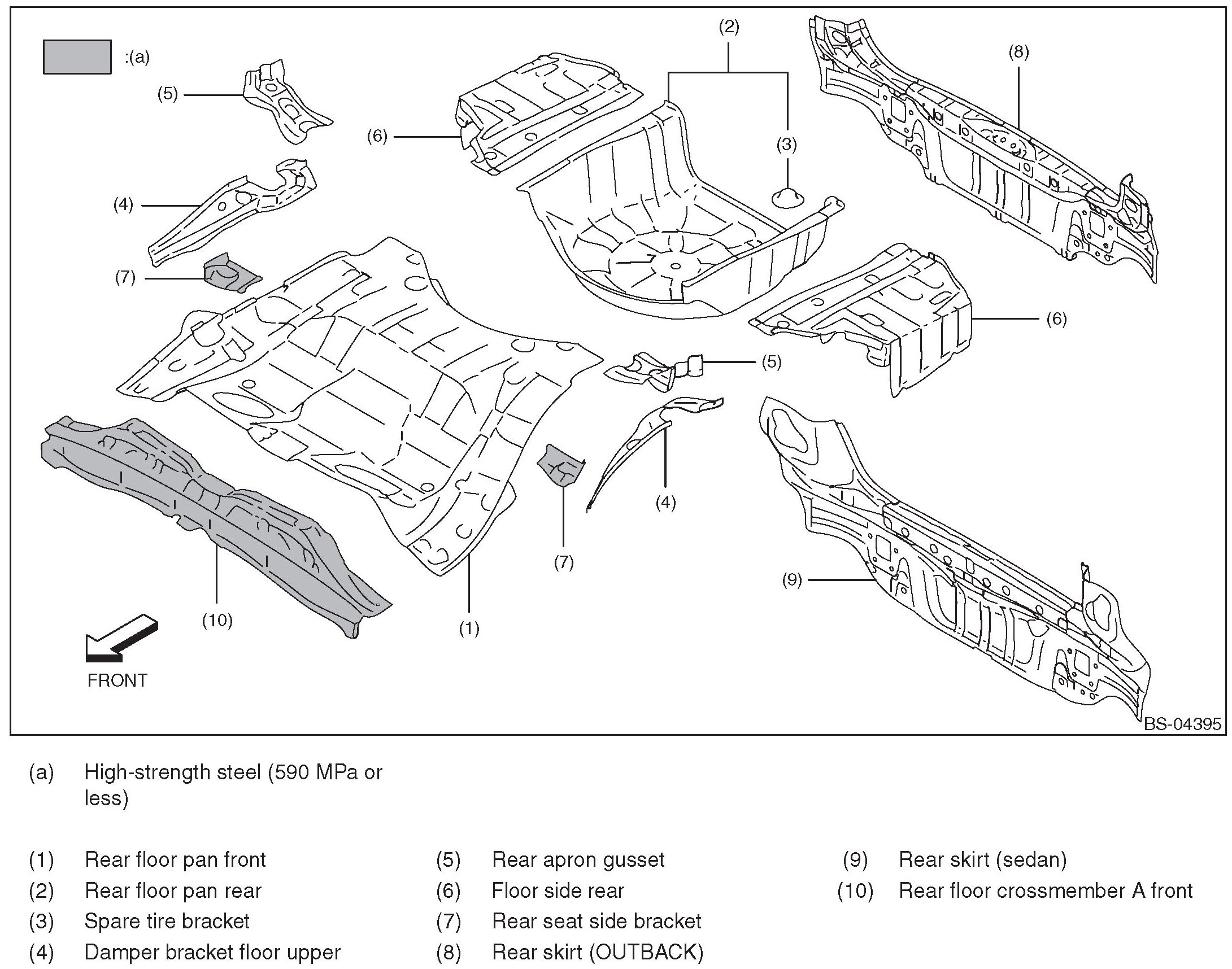 :(a)

(2)

(8)

(5)

(6)

(3)

(4)

(7)

(6)

(5)

(4)

(7)

(9)

(10)

(1)

FRONT

BS-04395

(a) High-strength steel (590 MPa or less)

(1) Rear floor pan front
(2) Rear floor pan rear
(3) Spare tire bracket
(4) Damper bracket floor upper

(5) Rear apron gusset
(6) Floor side rear
(7) Rear seat side bracket
(8) Rear skirt (OUTBACK)

(9) Rear skirt (sedan)
(10) Rear floor crossmember A front