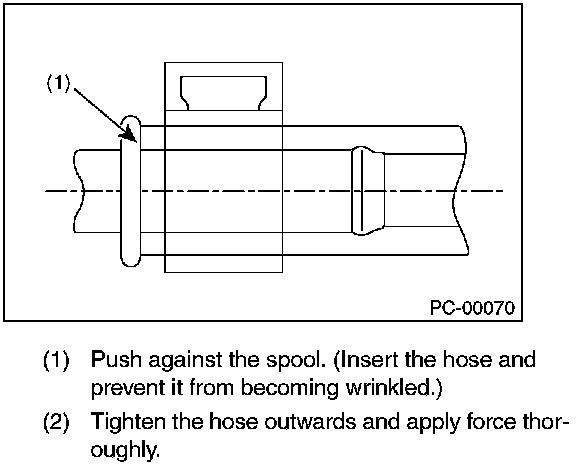 (1)

PC-00070

(1) Push against the spool. (Insert the hose and prevent it from becoming wrinkled.)

(2) Tighten the hose outwards and apply force thoroughly.