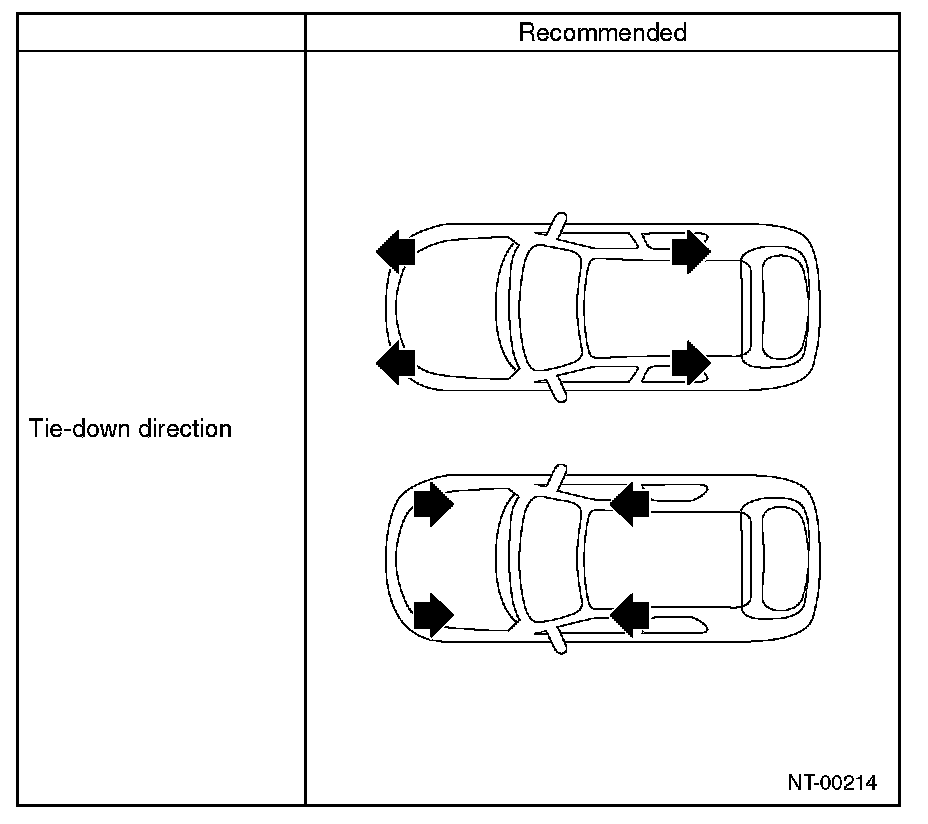 | | Recommended |
|---|---|
| Tie-down direction | NT-00214 |