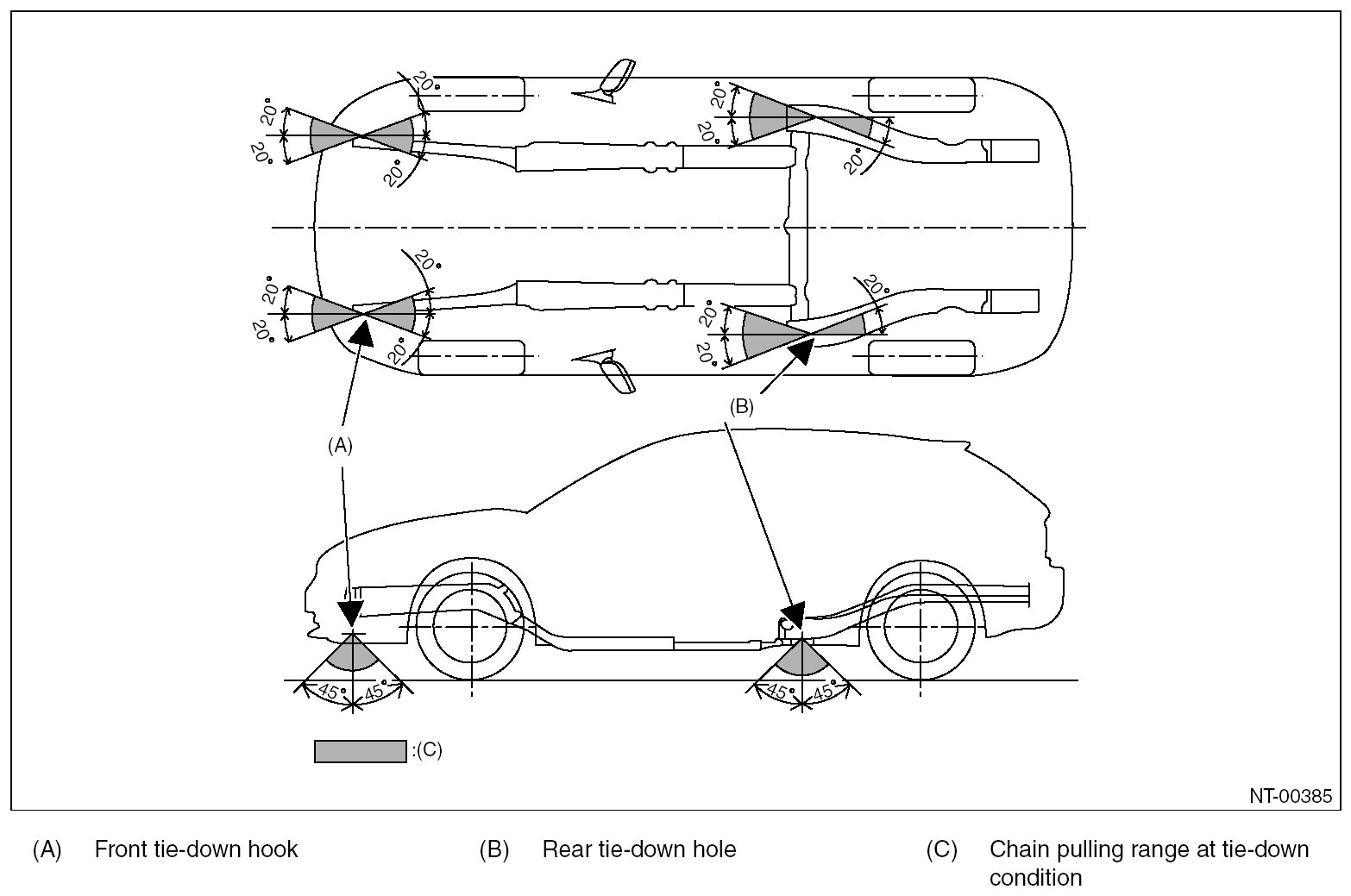 20°
20°
20°
20°
20°
20°
20°
20°
20°
20°
20°
20°
20°
20°
20°
20°

(A)
(B)

45° 45°
45° 45°

:(C)

NT-00385

(A) Front tie-down hook
(B) Rear tie-down hole
(C) Chain pulling range at tie-down condition