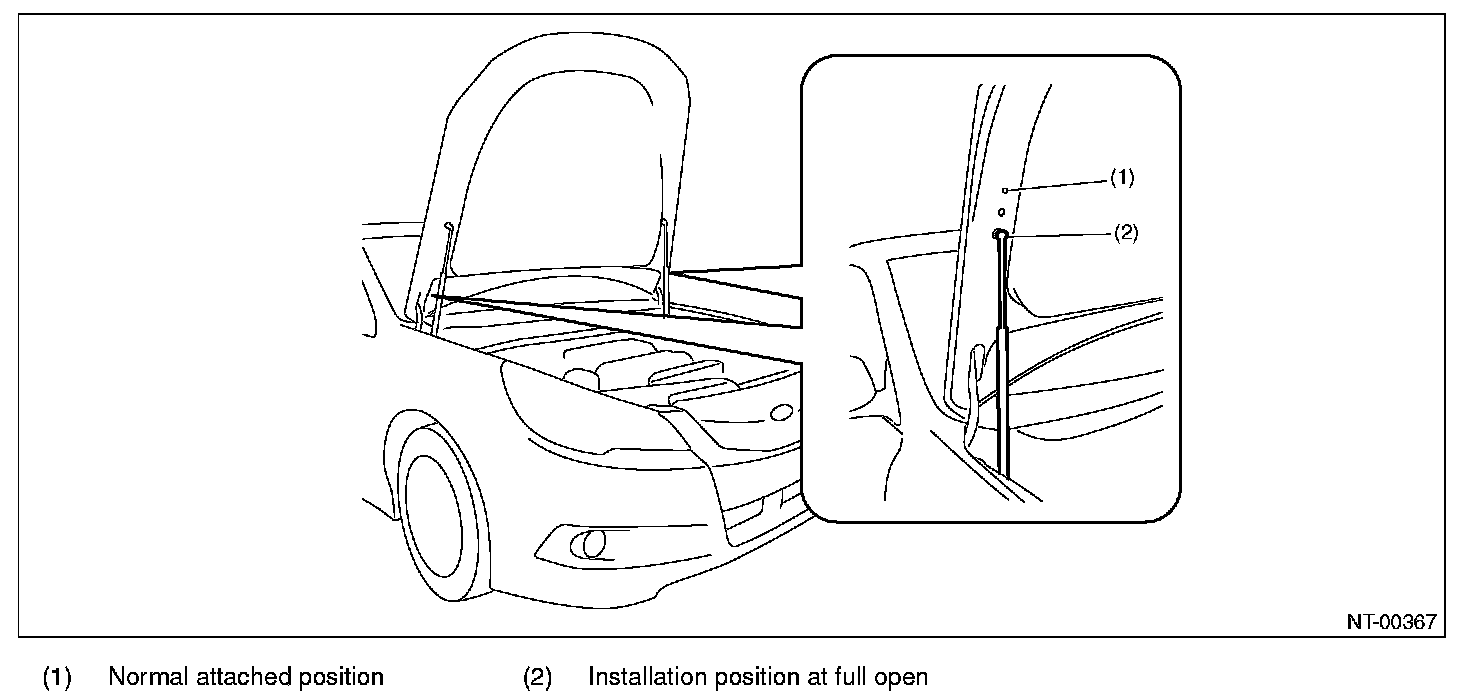 (1)

(2)

NT-00367

(1) Normal attached position (2) Installation position at full open