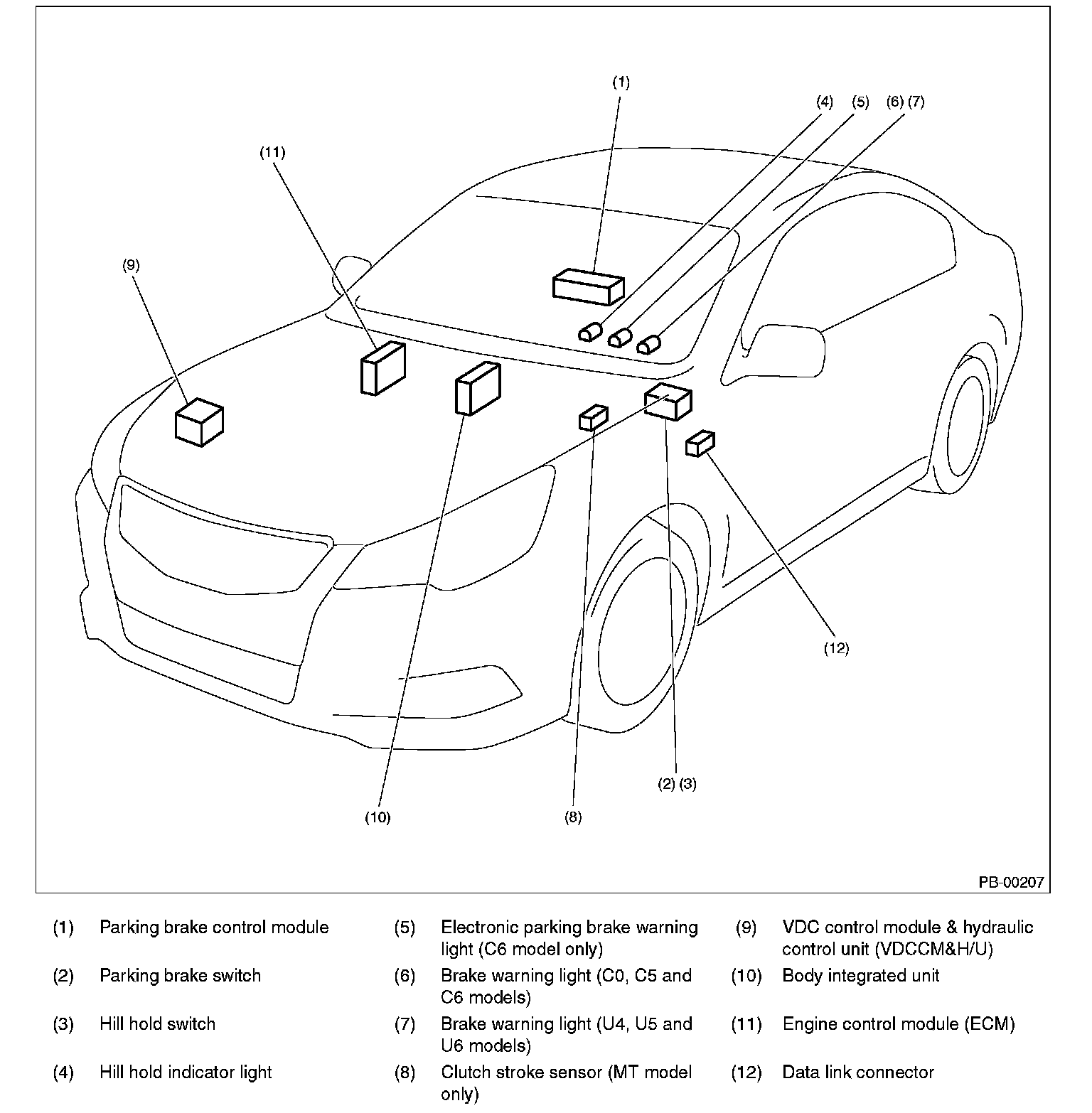 (1)

(4) (5) (6) (7)

(11)

(9)

(12)

(2) (3)

(10)

(8)

PB-00207

(1) Parking brake control module

(2) Parking brake switch

(3) Hill hold switch

(4) Hill hold indicator light

(5) Electronic parking brake warning light (C6 model only)

(6) Brake warning light (C0, C5 and C6 models)

(7) Brake warning light (U4, U5 and U6 models)

(8) Clutch stroke sensor (MT model only)

(9) VDC control module & hydraulic control unit (VDCCM&H/U)

(10) Body integrated unit

(11) Engine control module (ECM)

(12) Data link connector