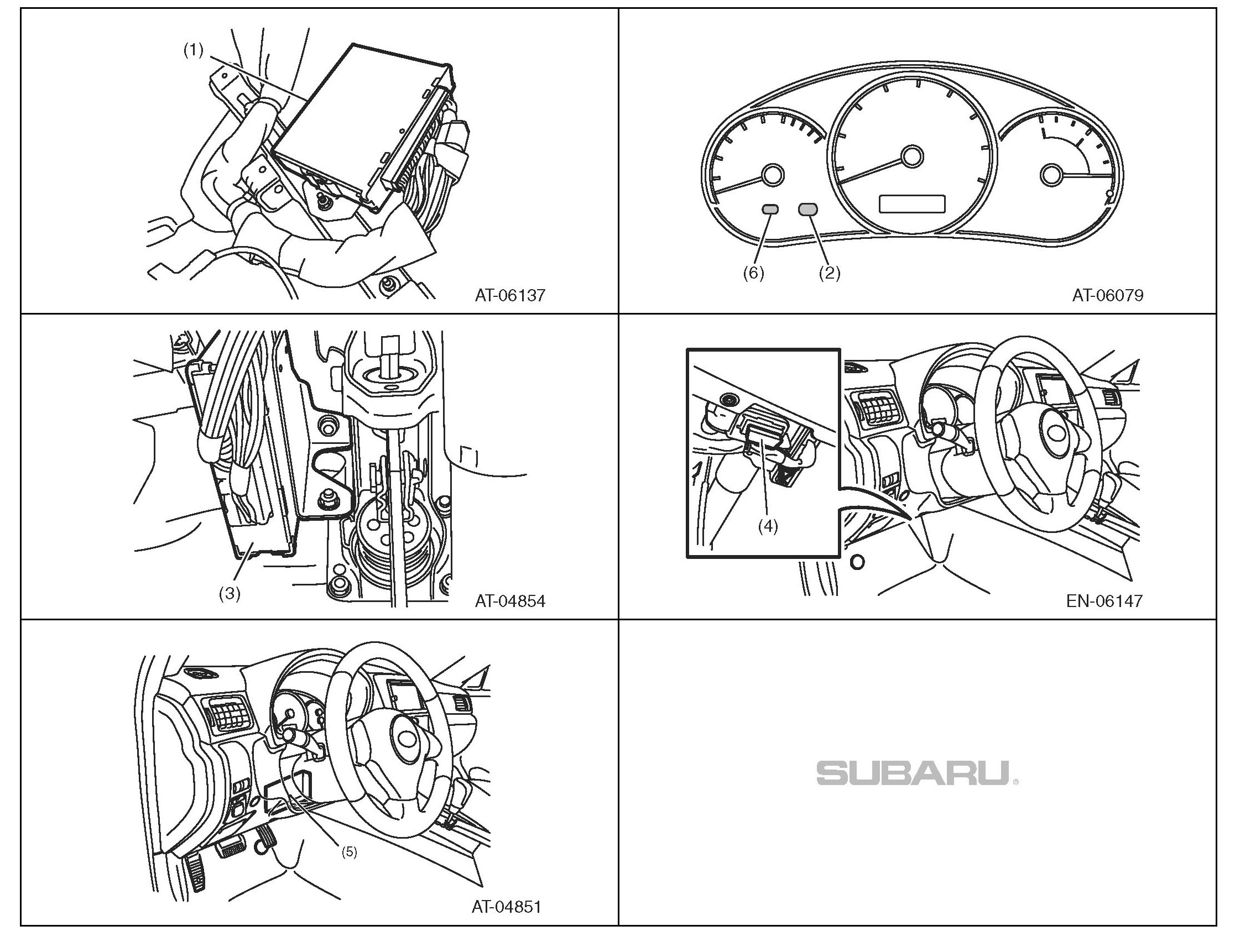 (1)

AT-06137

(6) (2)

AT-06079

(3)

AT-04854

(4)

EN-06147

(5)

AT-04851

SUBARU