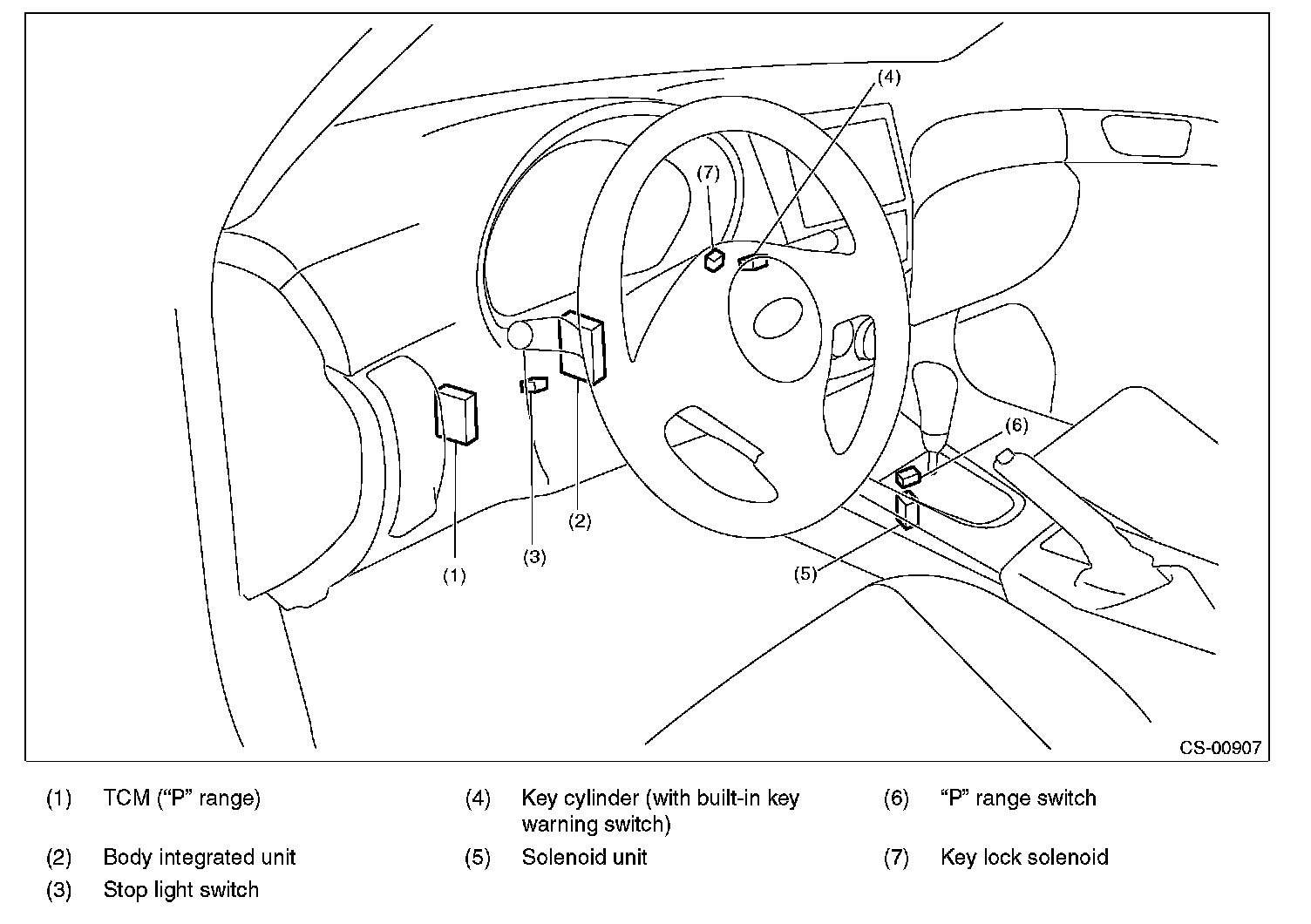 (4)

(7)

(6)

(2)

(3)

(1)

(5)

CS-00907

(1) TCM ("P" range)

(2) Body integrated unit

(3) Stop light switch

(4) Key cylinder (with built-in key warning switch)

(5) Solenoid unit

(6) "P" range switch

(7) Key lock solenoid