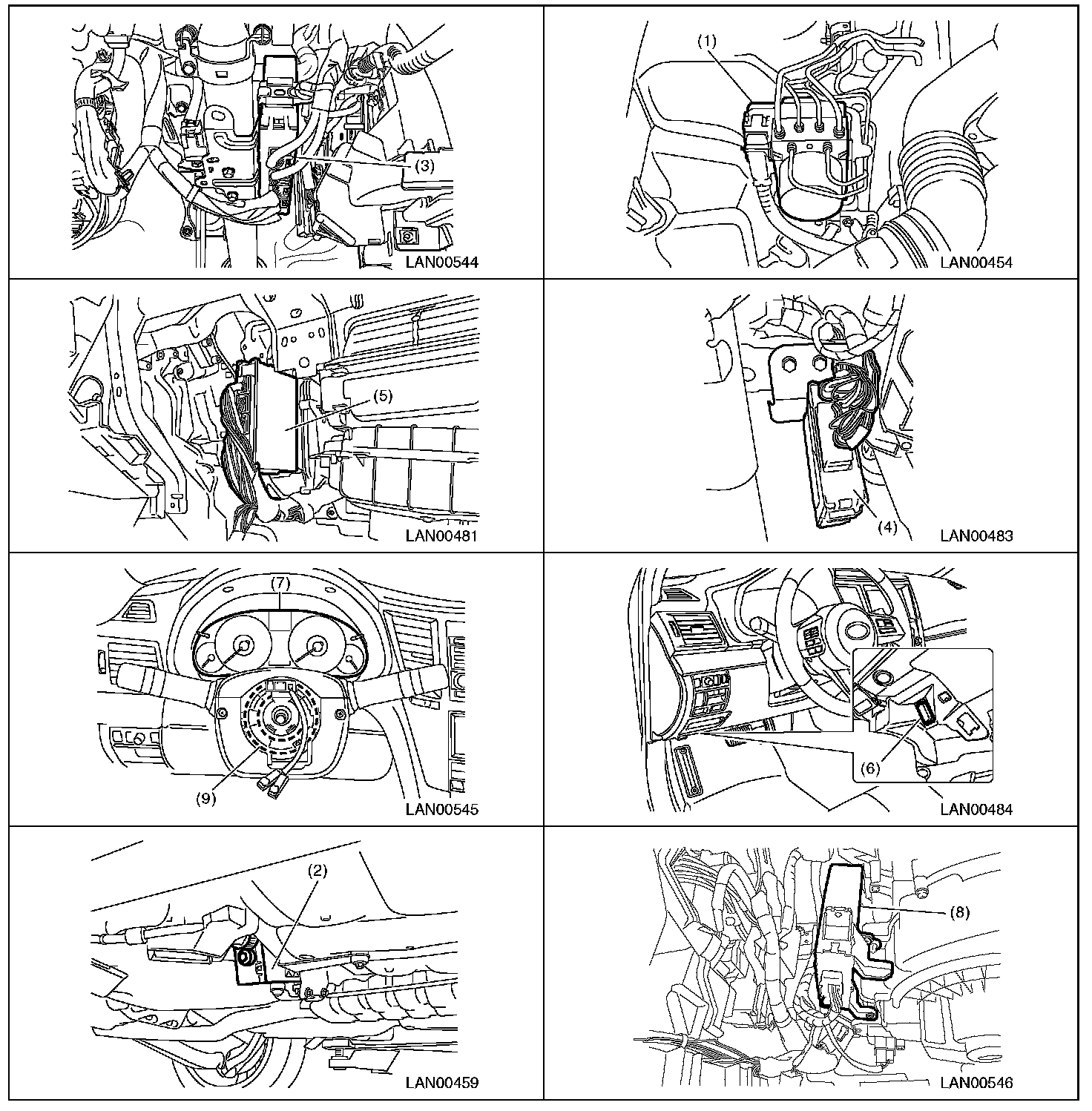 (3)

LAN00544

(1)

LAN00454

(5)

LAN00481

(4)

LAN00483

(7)

(9)

LAN00545

(6)

LAN00484

(2)

LAN00459

(8)

LAN00546