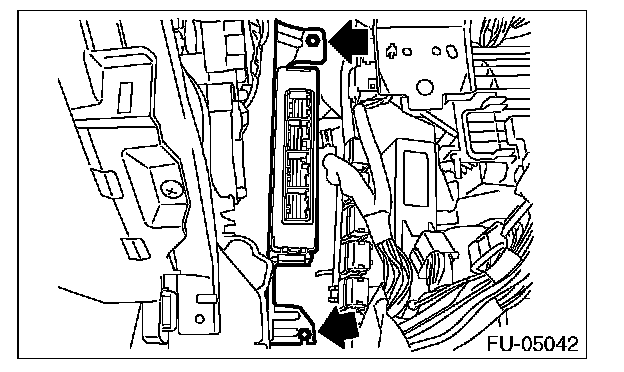 FU-05042