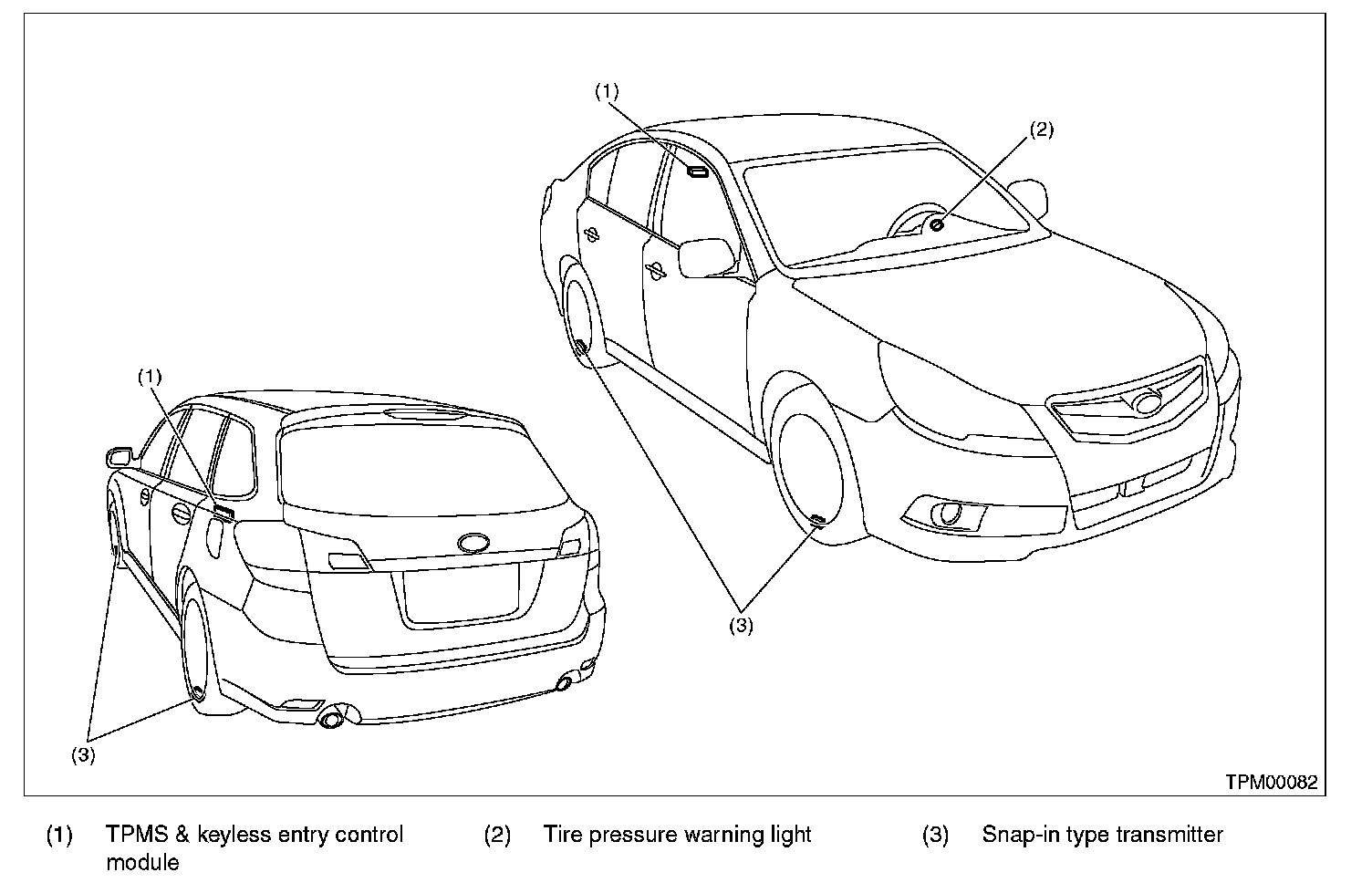 (1)

(2)

(1)

(3)

(3)

TPM00082

(1) TPMS & keyless entry control module

(2) Tire pressure warning light

(3) Snap-in type transmitter