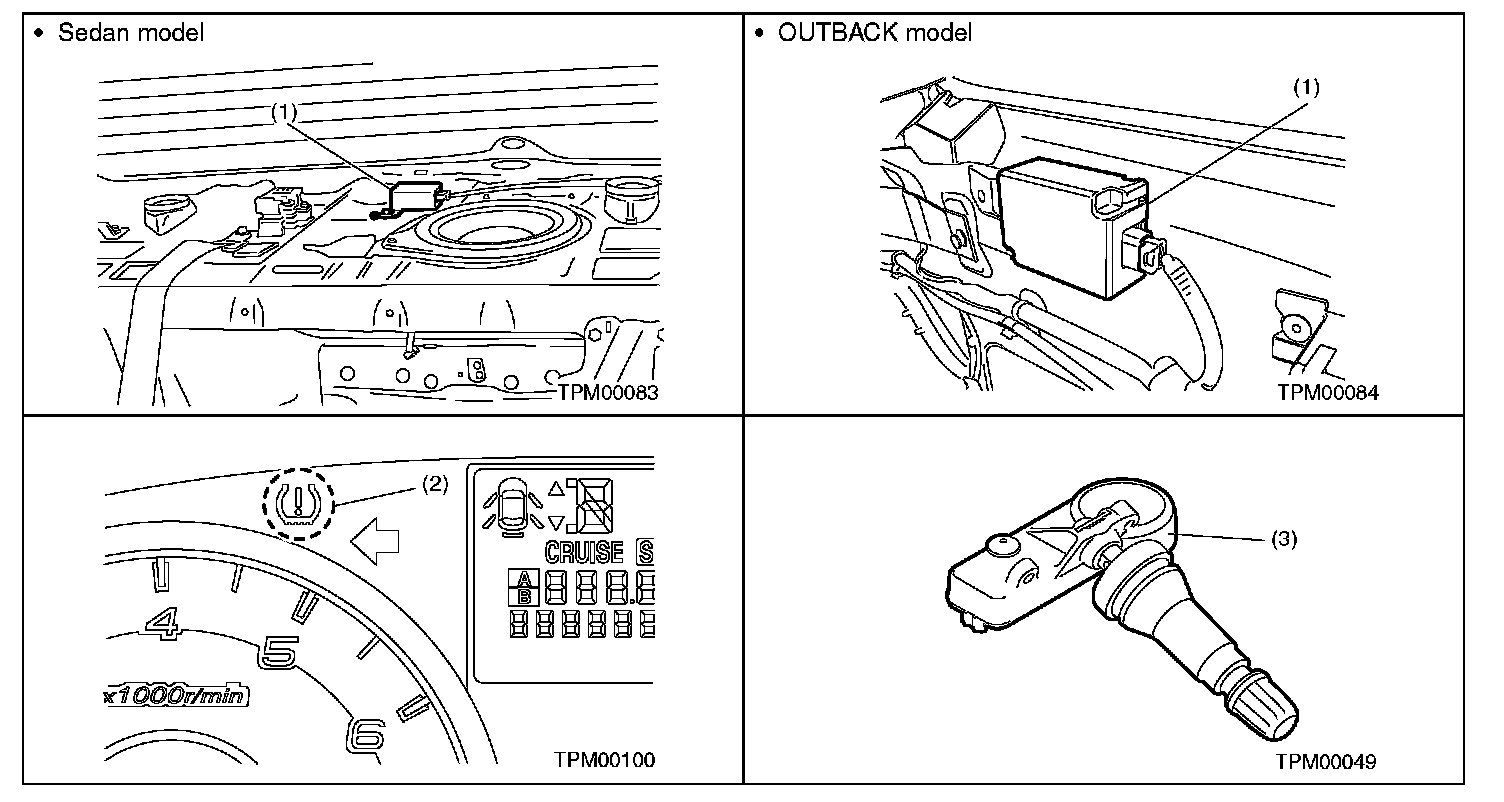 • Sedan model

(1)

TPM00083

• OUTBACK model

(1)

TPM00084

(2)

CRUISE S

A
B

4

5

6

x1000r/min

TPM00100

(3)

TPM00049