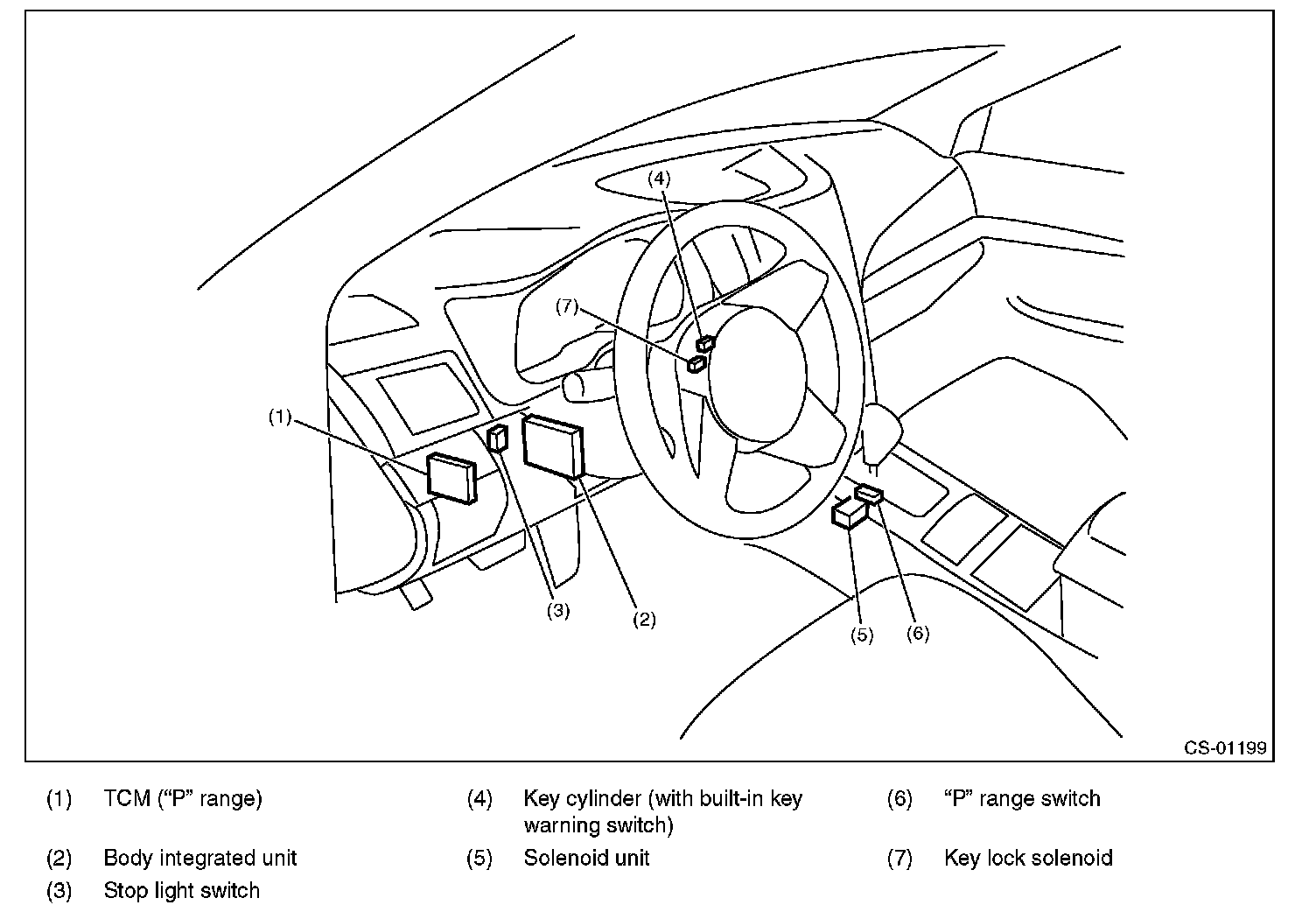 (4)
(7)
(1)
(3)
(2)
(5)
(6)
CS-01199

(1) TCM (“P” range)

(2) Body integrated unit

(3) Stop light switch

(4) Key cylinder (with built-in key warning switch)

(5) Solenoid unit

(6) “P” range switch

(7) Key lock solenoid