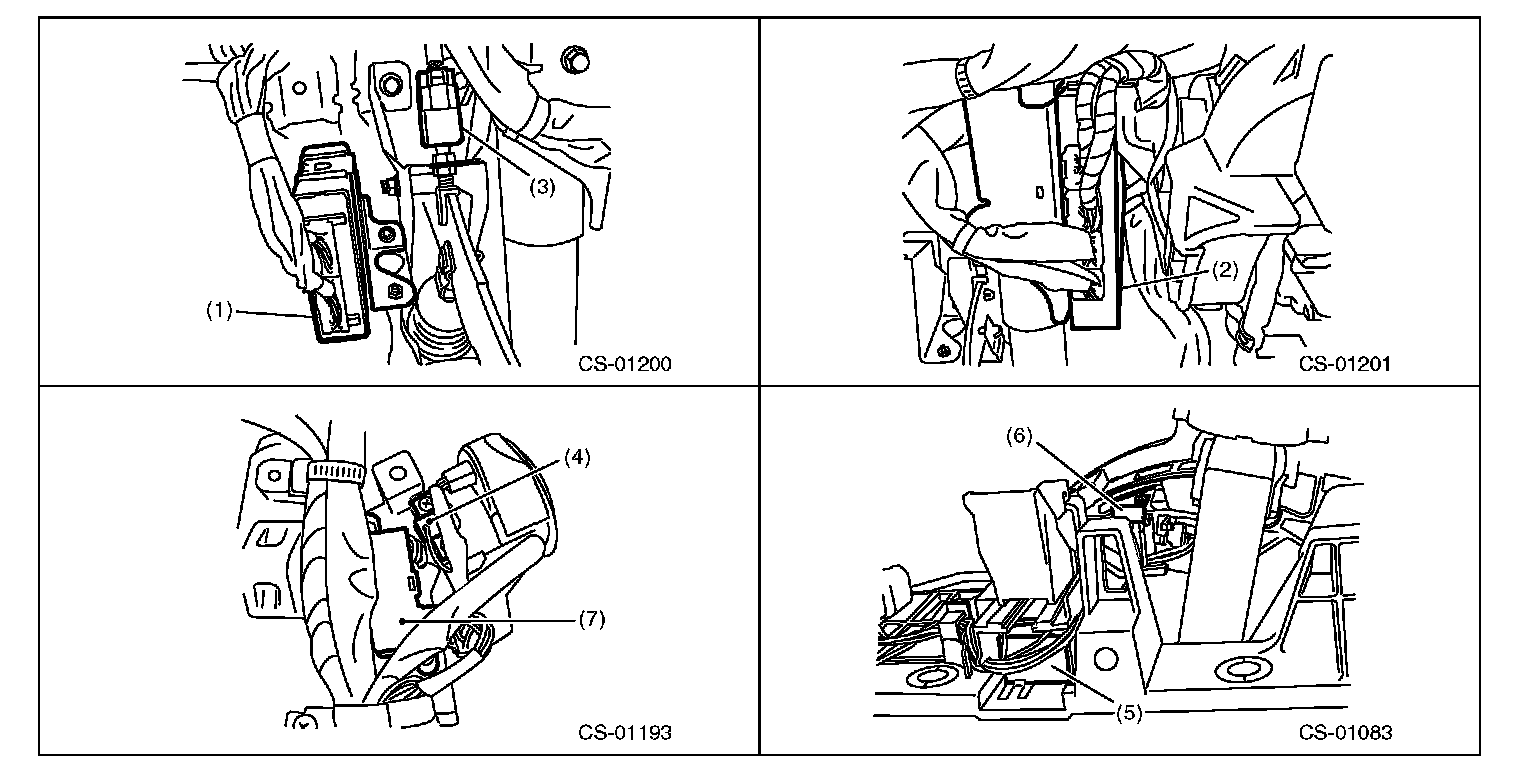 (3)

(1)

CS-01200

(2)

CS-01201

(4)

(7)

CS-01193

(6)

(5)

CS-01083