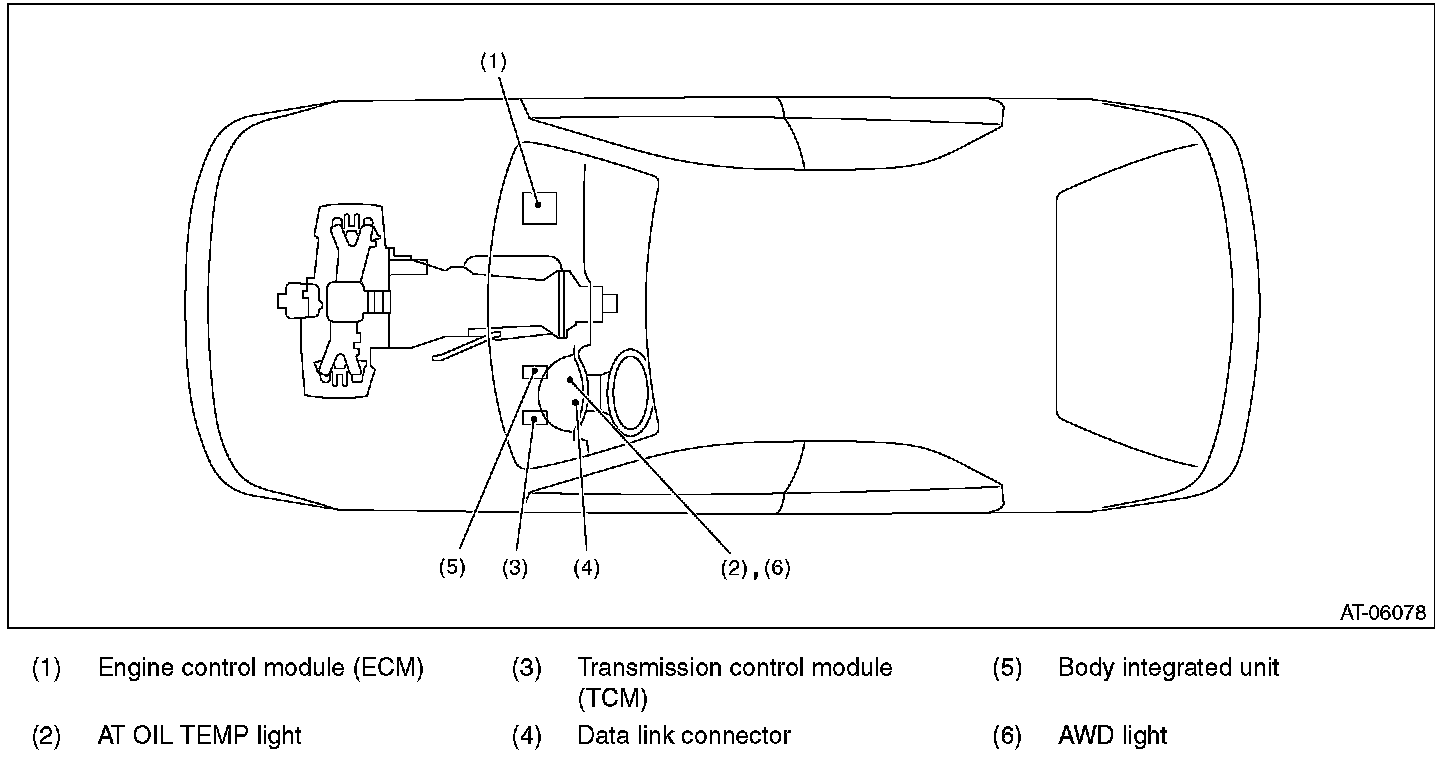 (1)

(5) (3) (4) (2),(6)

AT-06078

(1) Engine control module (ECM)

(2) AT OIL TEMP light

(3) Transmission control module (TCM)

(4) Data link connector

(5) Body integrated unit

(6) AWD light