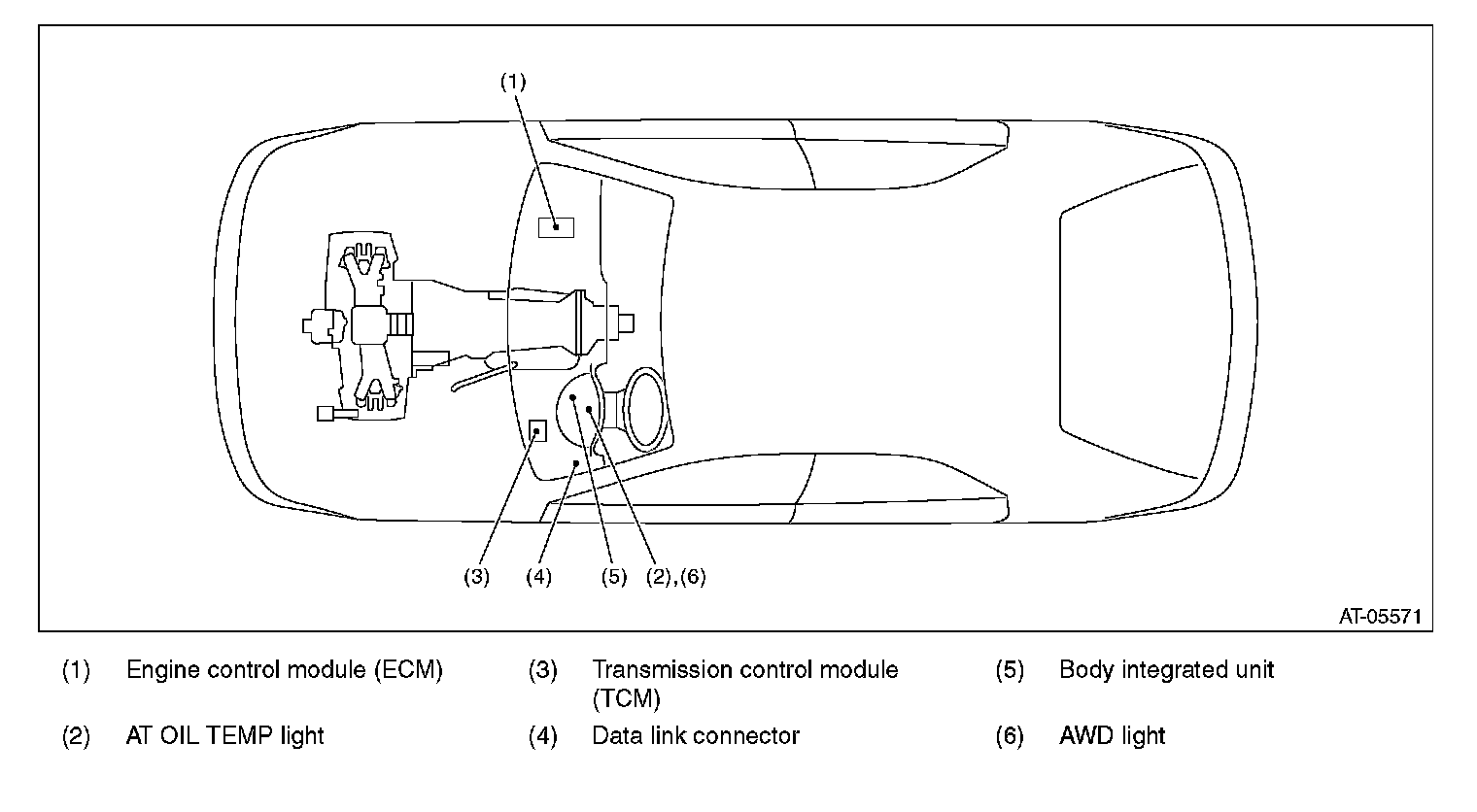 (1)

(3) (4) (5) (2),(6)

AT-05571

(1) Engine control module (ECM)

(2) AT OIL TEMP light

(3) Transmission control module (TCM)

(4) Data link connector

(5) Body integrated unit

(6) AWD light