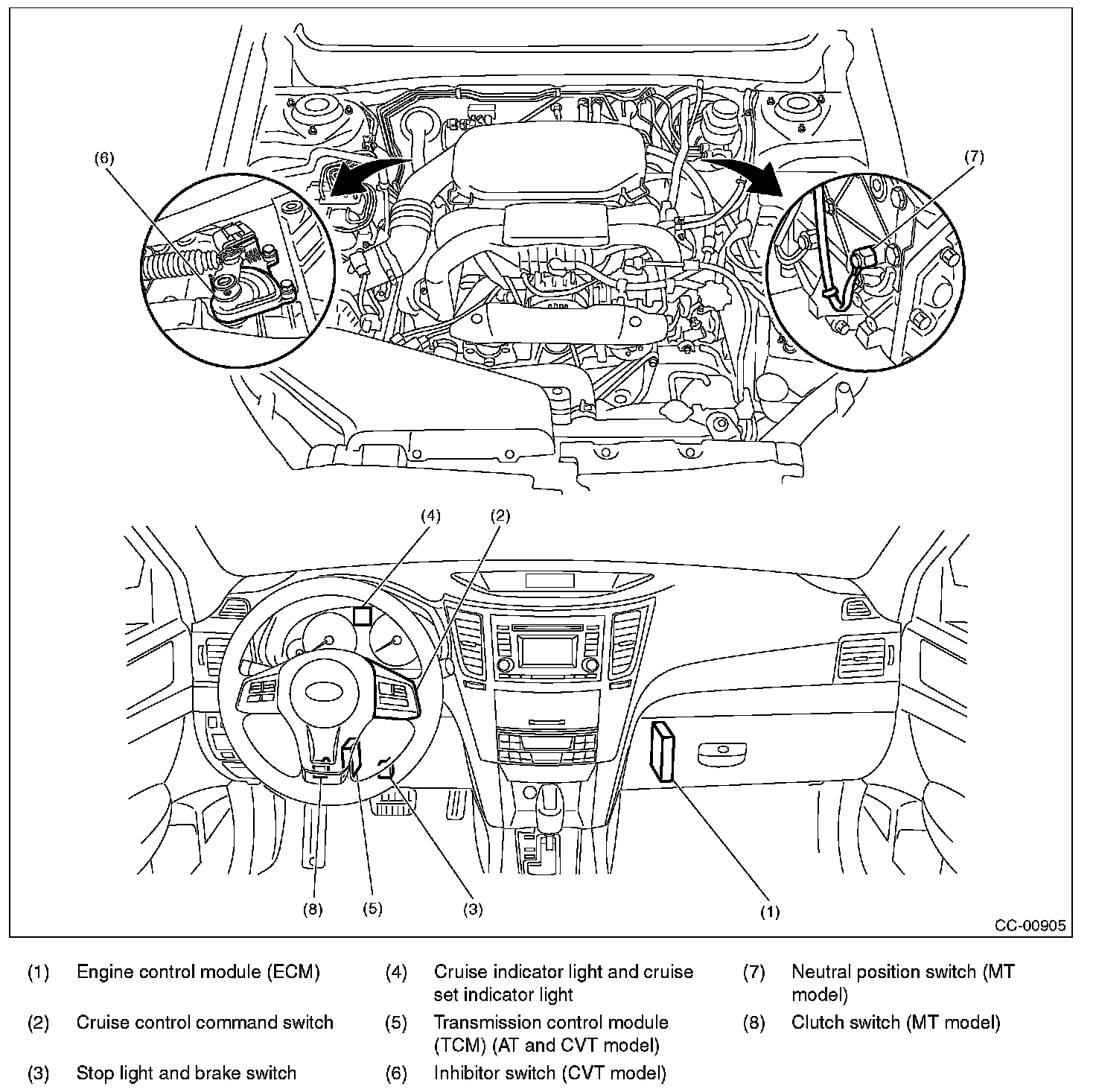 (6)

(7)

(4)

(2)

(8)

(5)

(3)

(1)

CC-00905

(1) Engine control module (ECM)

(2) Cruise control command switch

(3) Stop light and brake switch

(4) Cruise indicator light and cruise set indicator light

(5) Transmission control module (TCM) (AT and CVT model)

(6) Inhibitor switch (CVT model)

(7) Neutral position switch (MT model)

(8) Clutch switch (MT model)