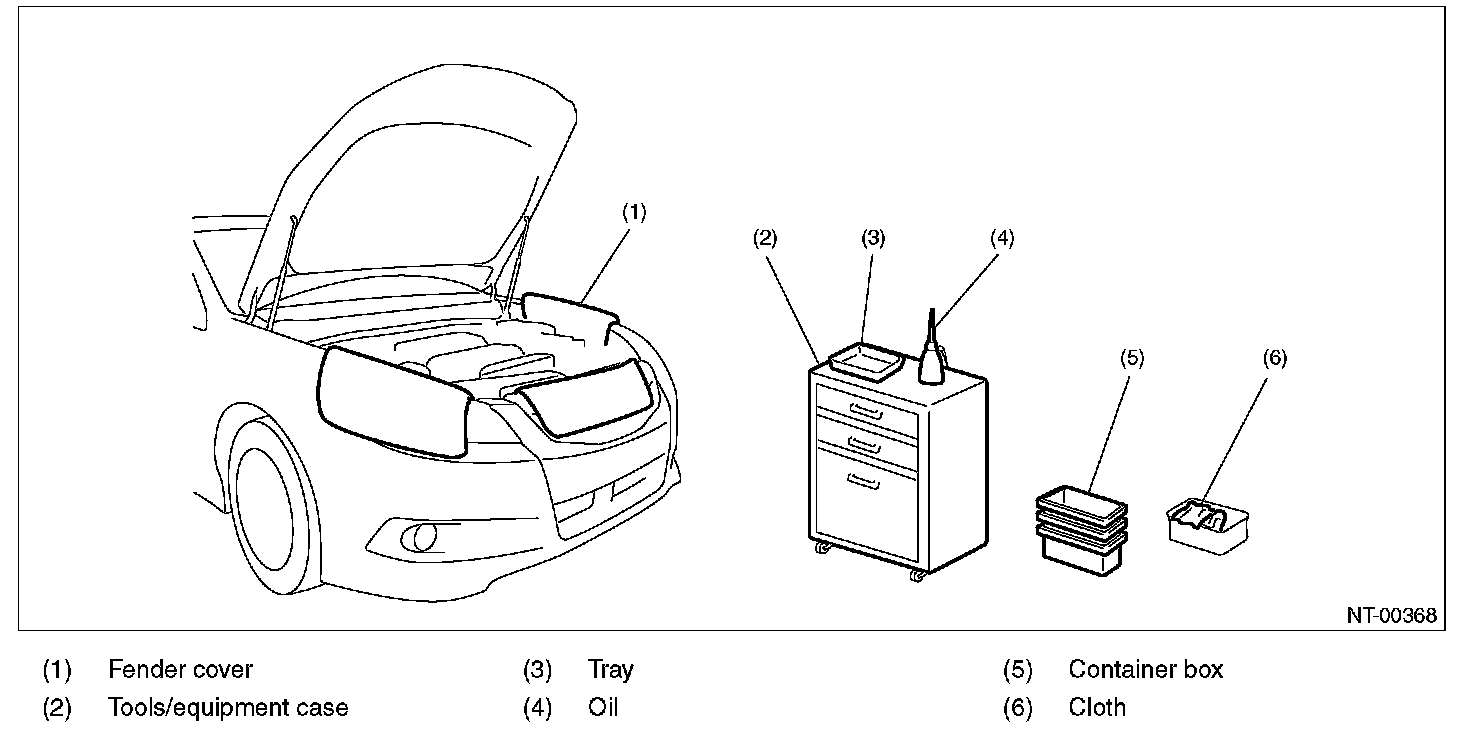 (1)

(2)

(3)

(4)

(5)

(6)

NT-00368

(1) Fender cover
(2) Tools/equipment case
(3) Tray
(4) Oil
(5) Container box
(6) Cloth