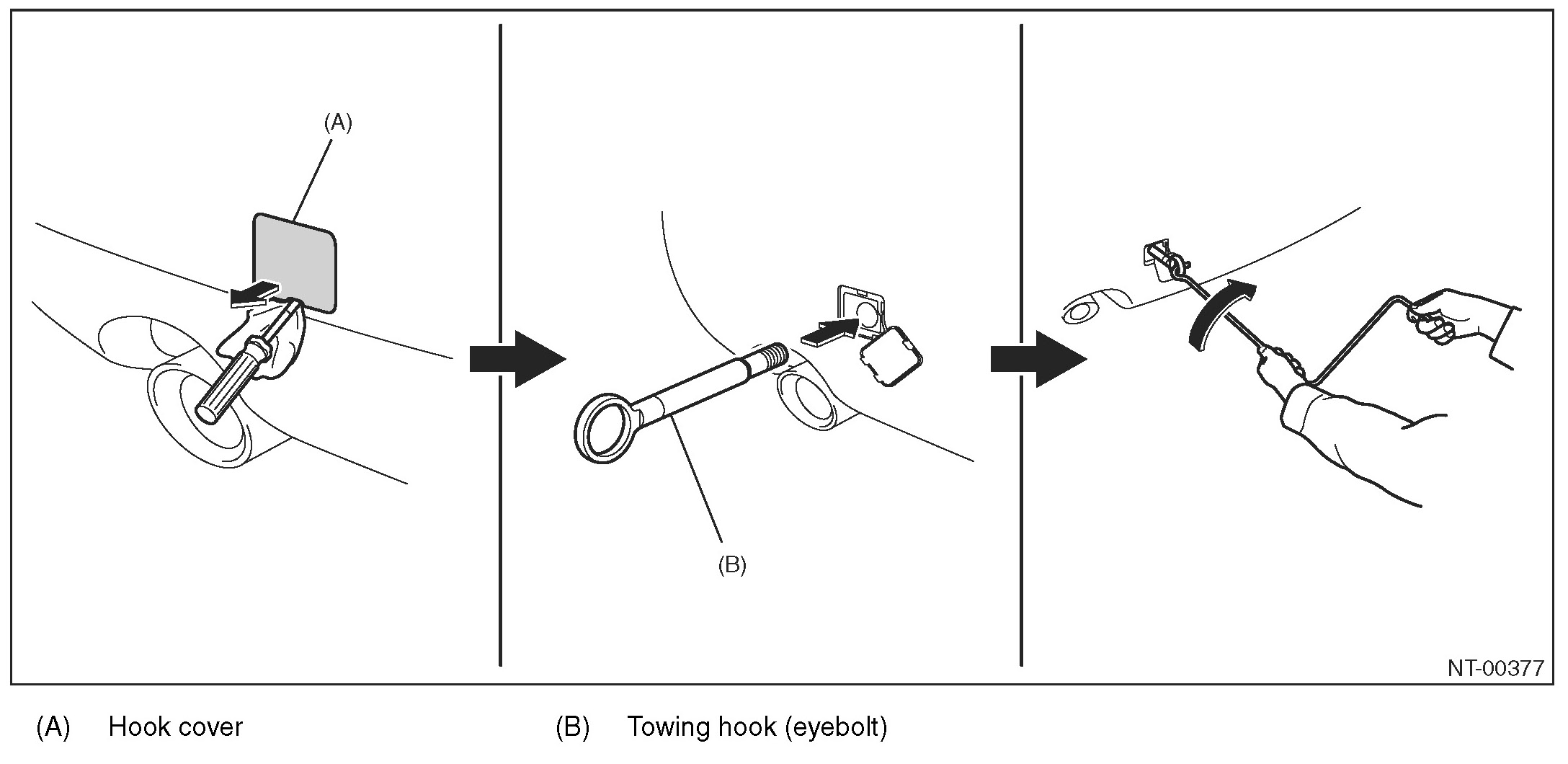 (A)

(B)

NT-00377

(A) Hook cover

(B) Towing hook (eyebolt)