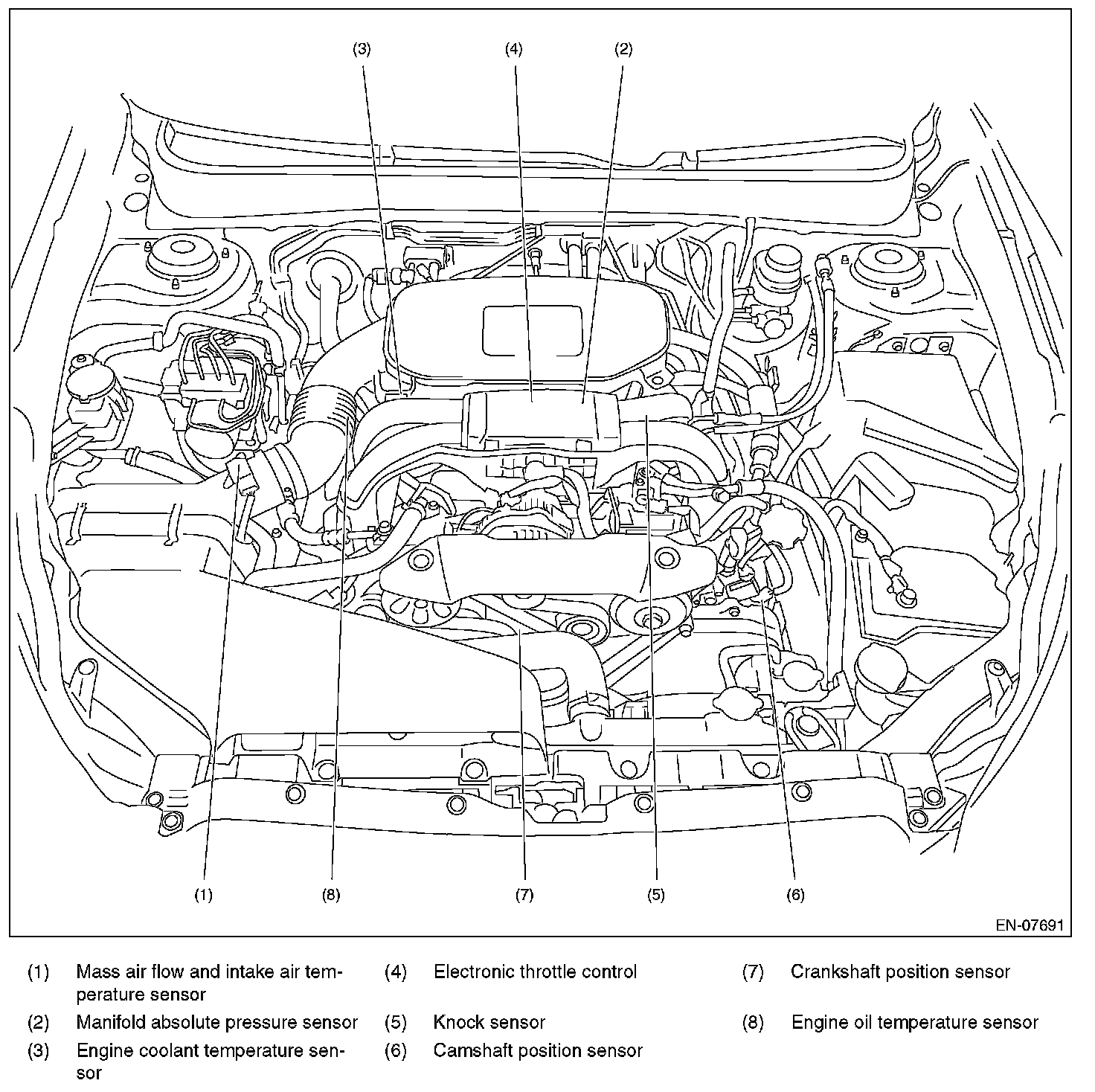 (3)
(4)
(2)

(1)
(8)
(7)
(5)
(6)

EN-07691

(1) Mass air flow and intake air temperature sensor
(2) Manifold absolute pressure sensor
(3) Engine coolant temperature sensor

(4) Electronic throttle control
(5) Knock sensor
(6) Camshaft position sensor

(7) Crankshaft position sensor
(8) Engine oil temperature sensor