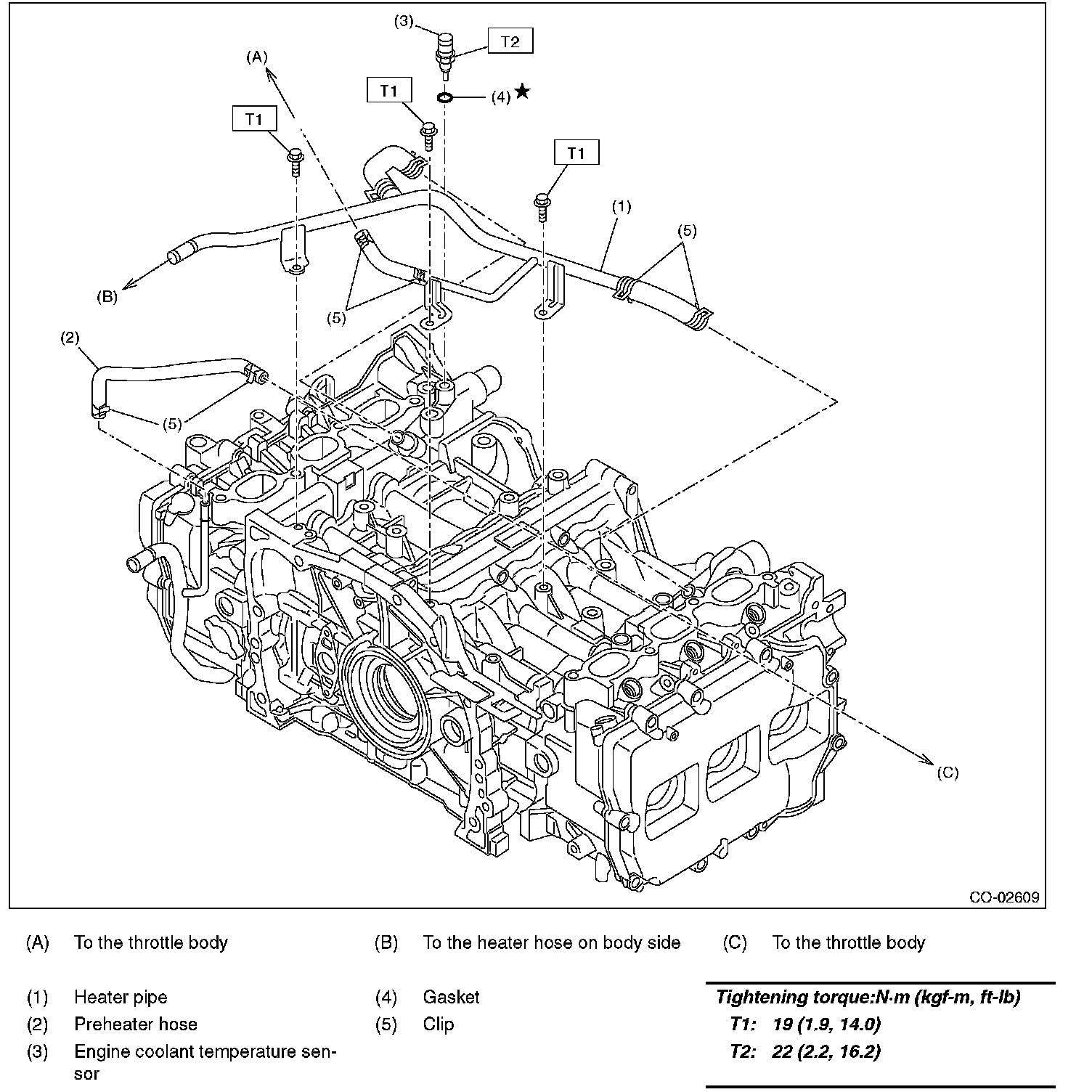 (3)
T2
(A)
T1
(4) ★
T1
T1
(1)
(5)
(B)
(5)
(2)
(5)
(C)
CO-02609

(A) To the throttle body
(B) To the heater hose on body side
(C) To the throttle body

(1) Heater pipe
(2) Preheater hose
(3) Engine coolant temperature sensor
(4) Gasket
(5) Clip

Tightening torque:N·m (kgf-m, ft-lb)
T1: 19 (1.9, 14.0)
T2: 22 (2.2, 16.2)