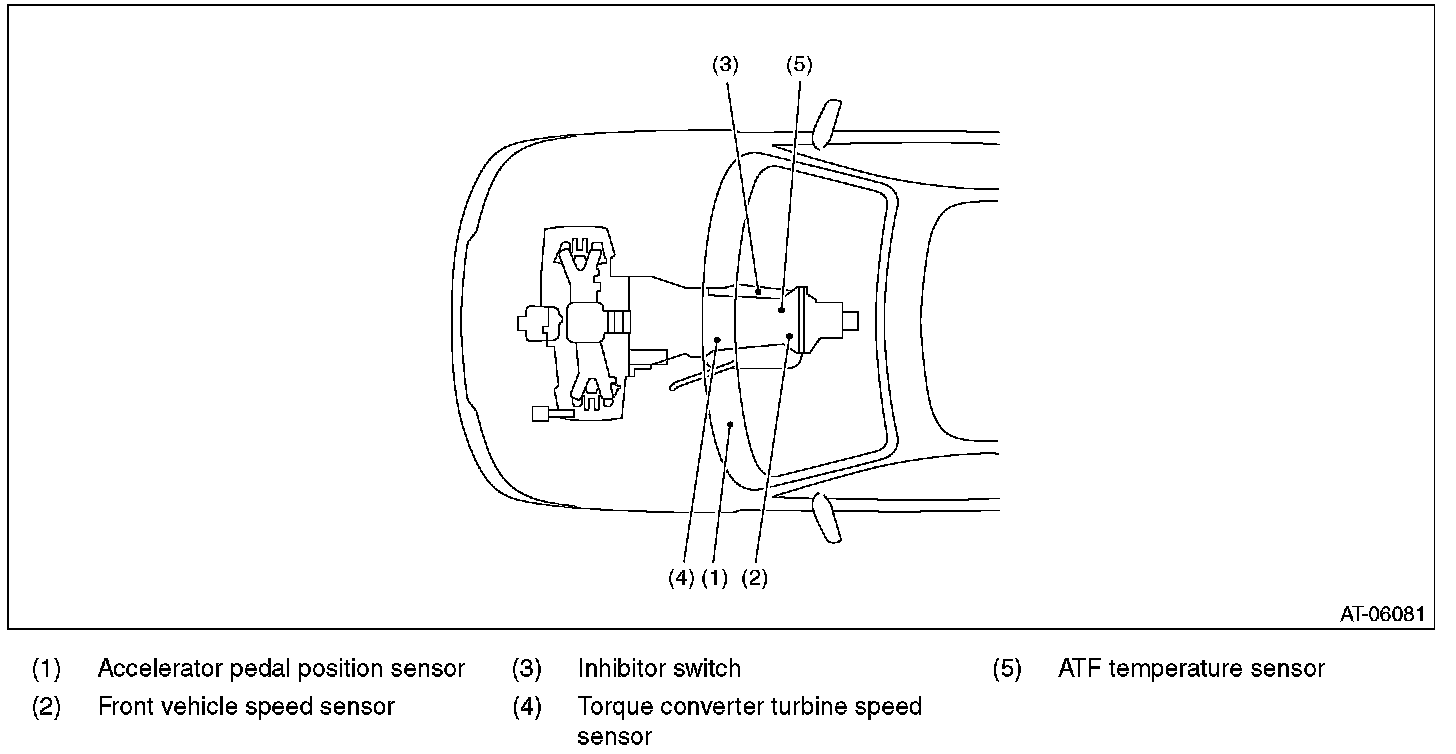 (3) (5)

(4) (1) (2)

AT-06081

(1) Accelerator pedal position sensor
(2) Front vehicle speed sensor
(3) Inhibitor switch
(4) Torque converter turbine speed sensor
(5) ATF temperature sensor