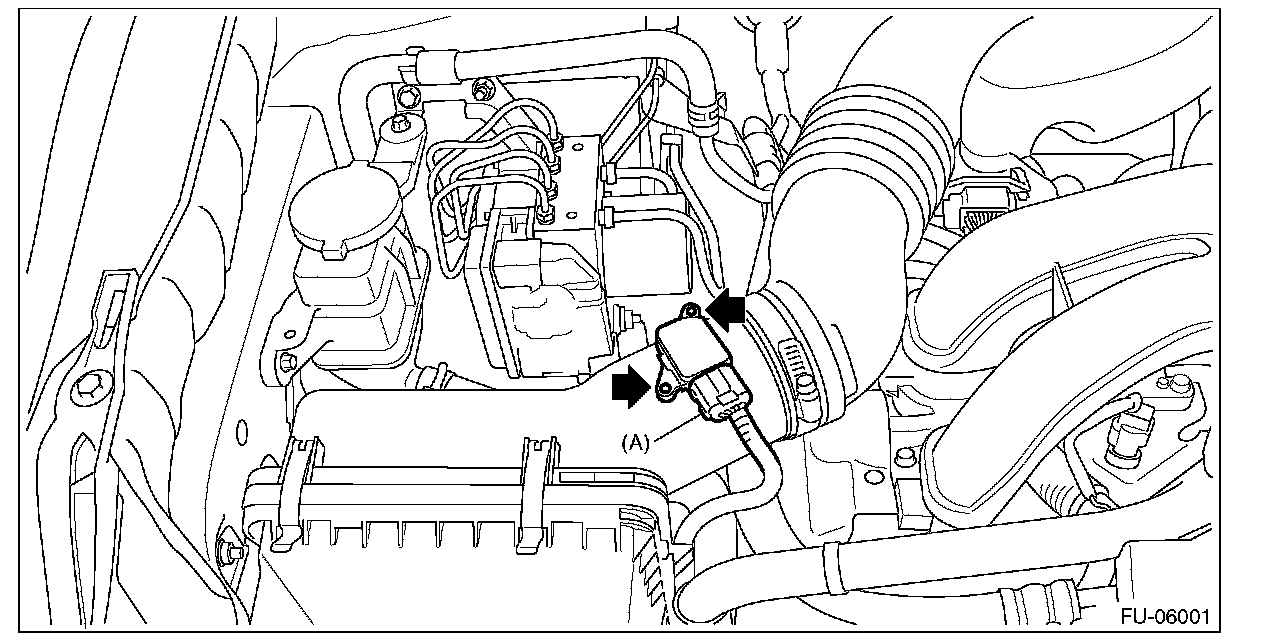 (A)

FU-06001