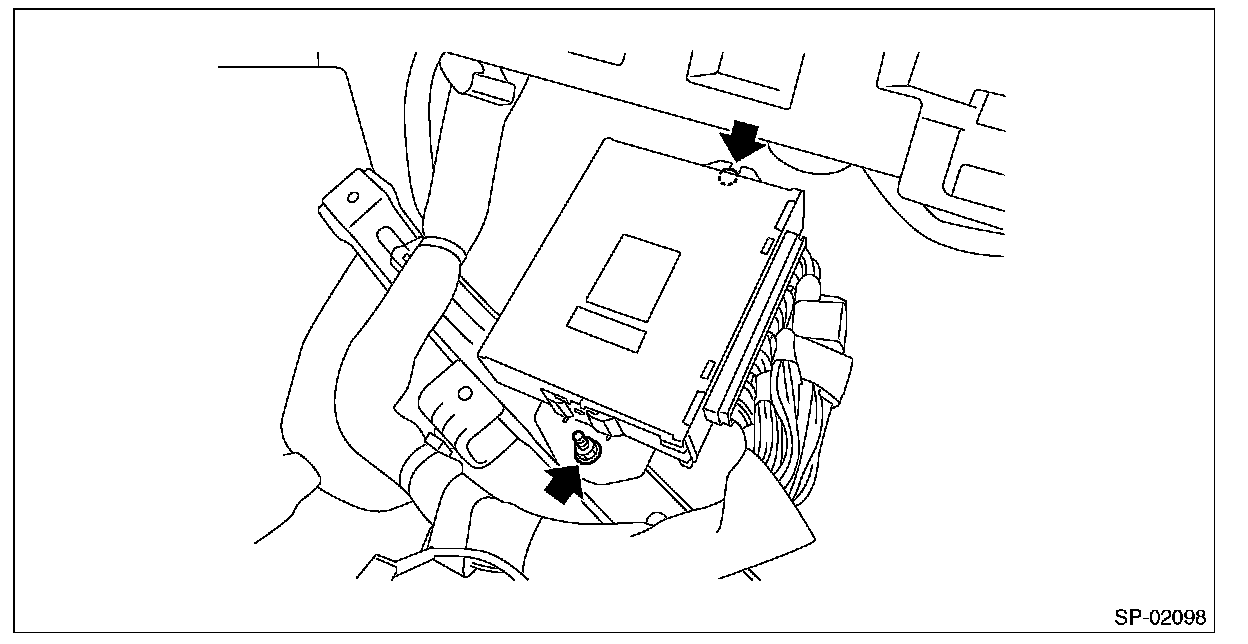 SP-02098