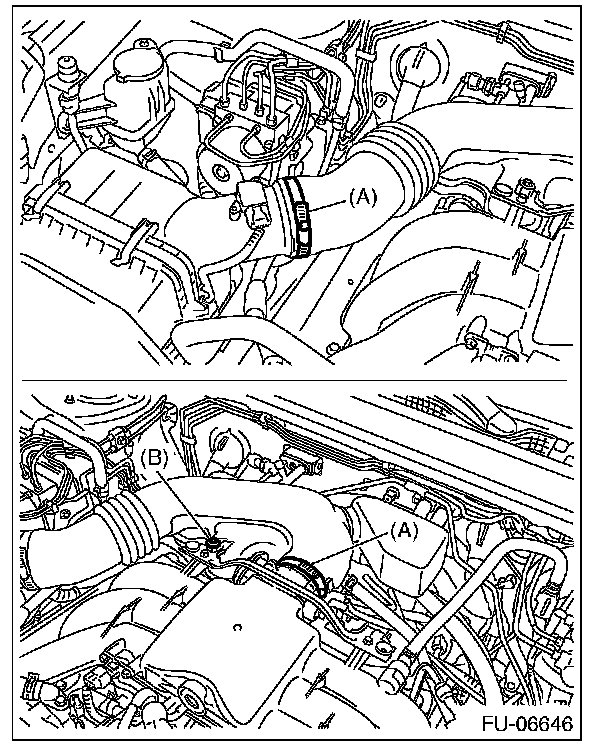 (A)

(B)

(A)

FU-06646