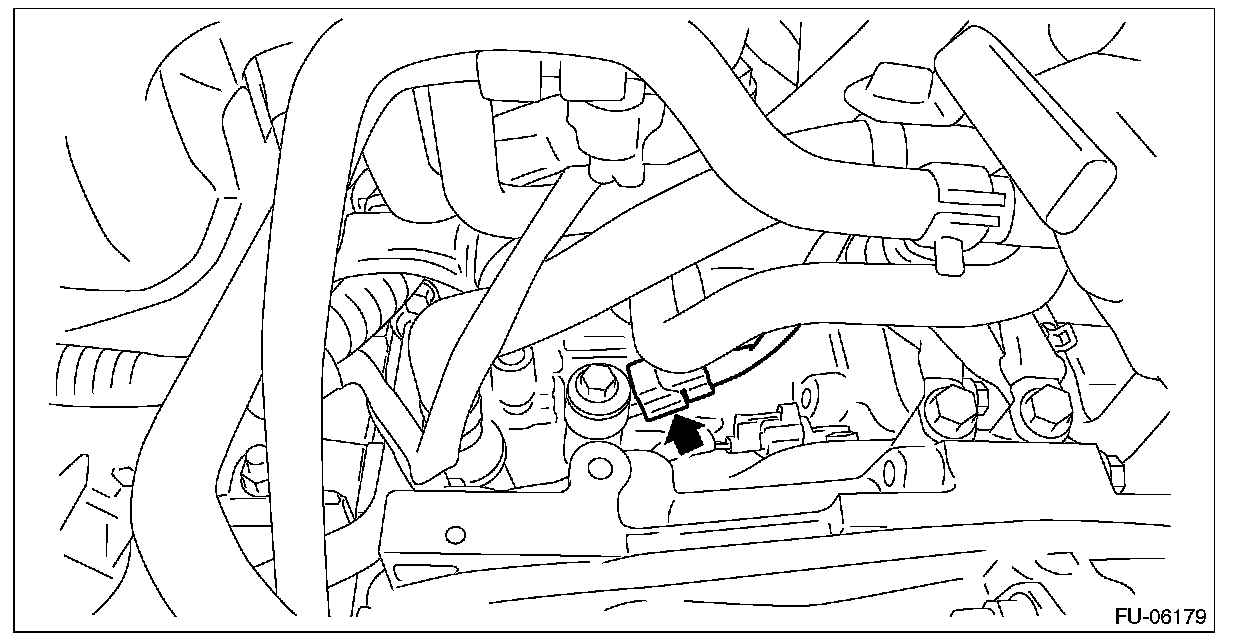 FU-06179