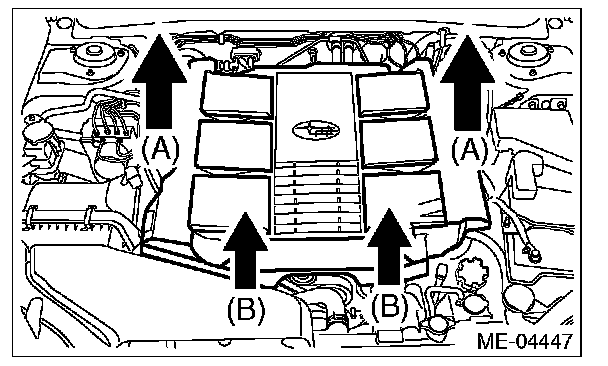 (A)
(A)
(B)
(B)
ME-04447