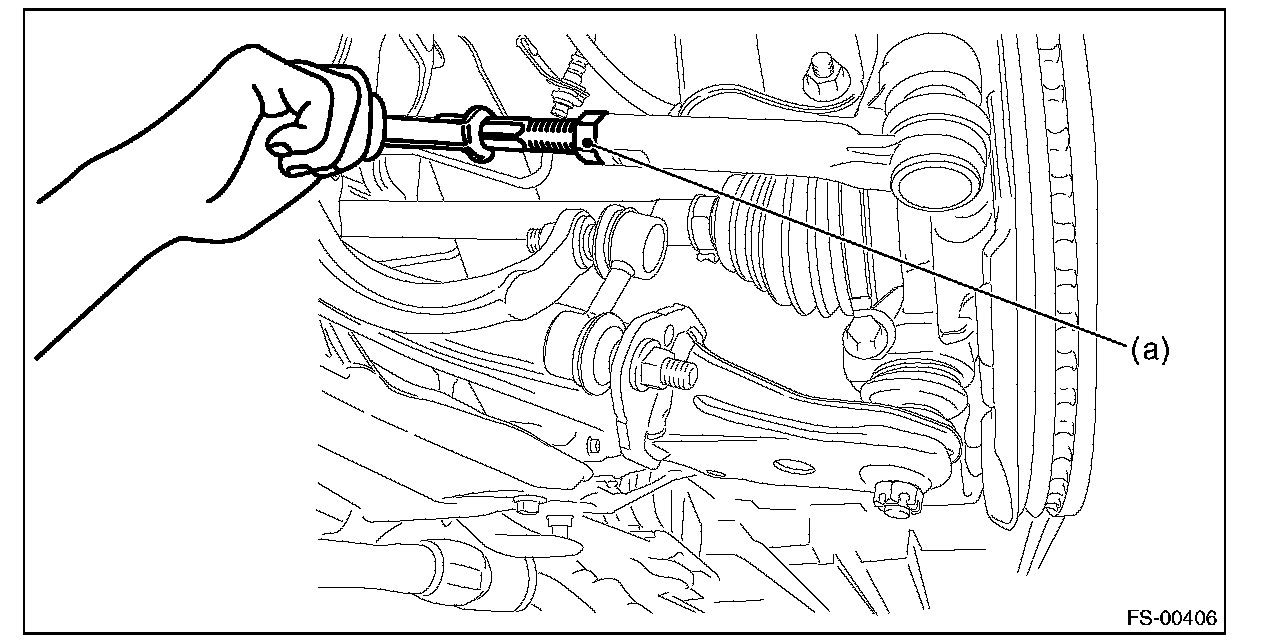 (a)

FS-00406