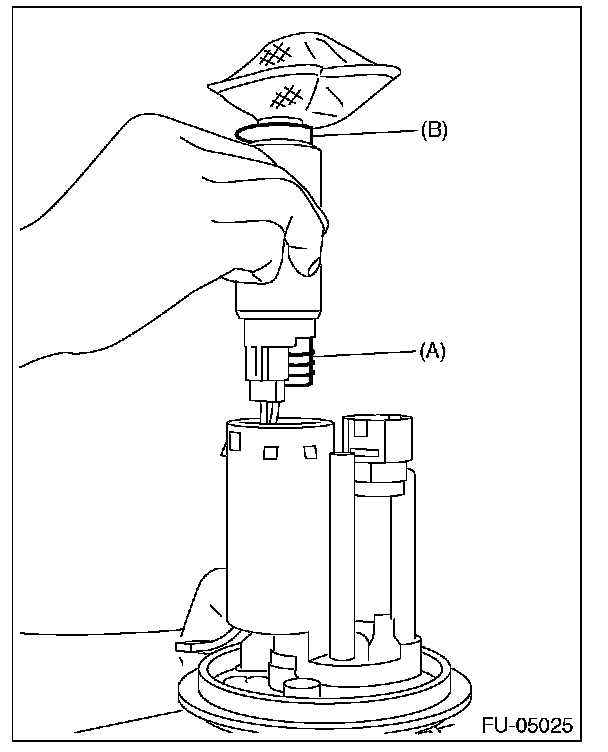 (B)

(A)

FU-05025