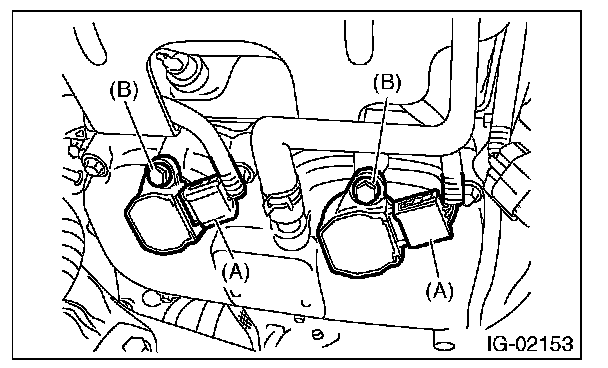 (B)
(B)
(A)
(A)
IG-02153