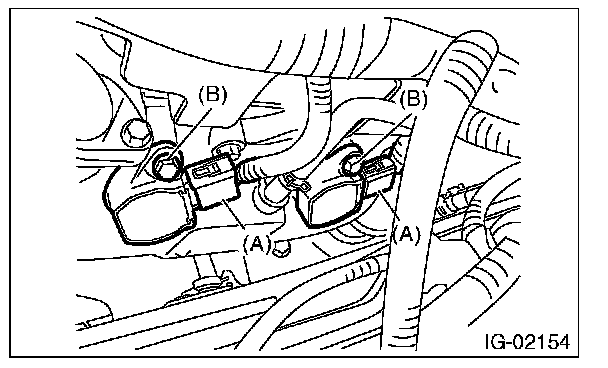 (B)
(B)
(A)
(A)
IG-02154