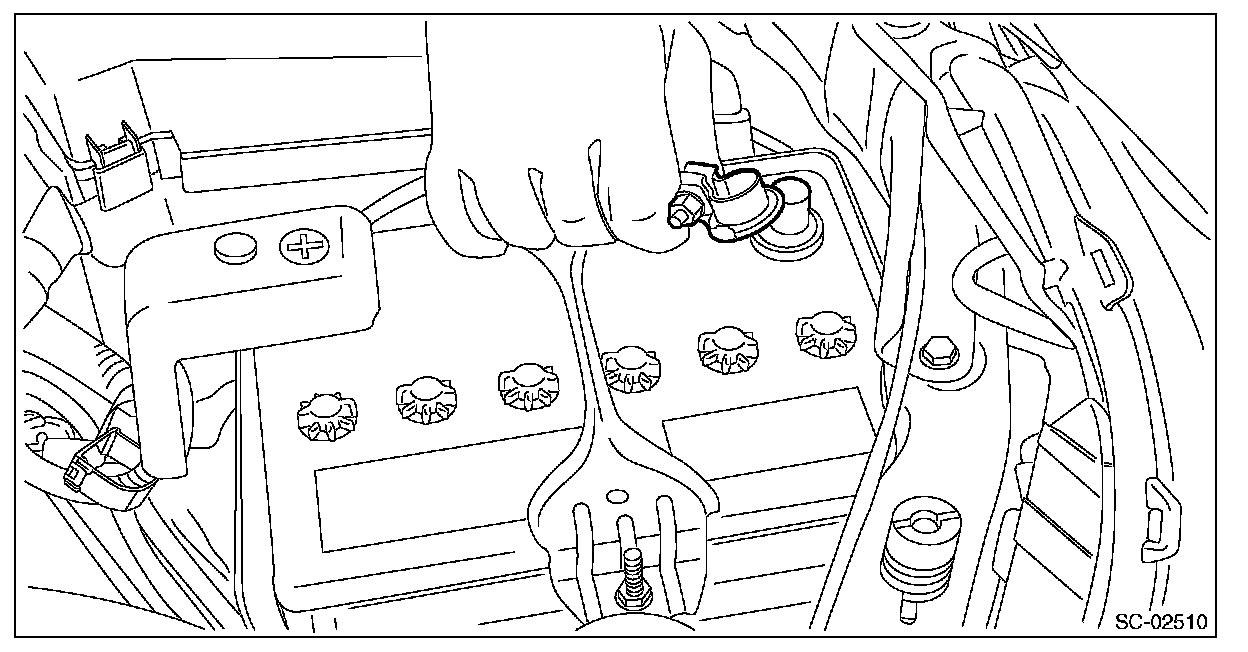 SC-02510